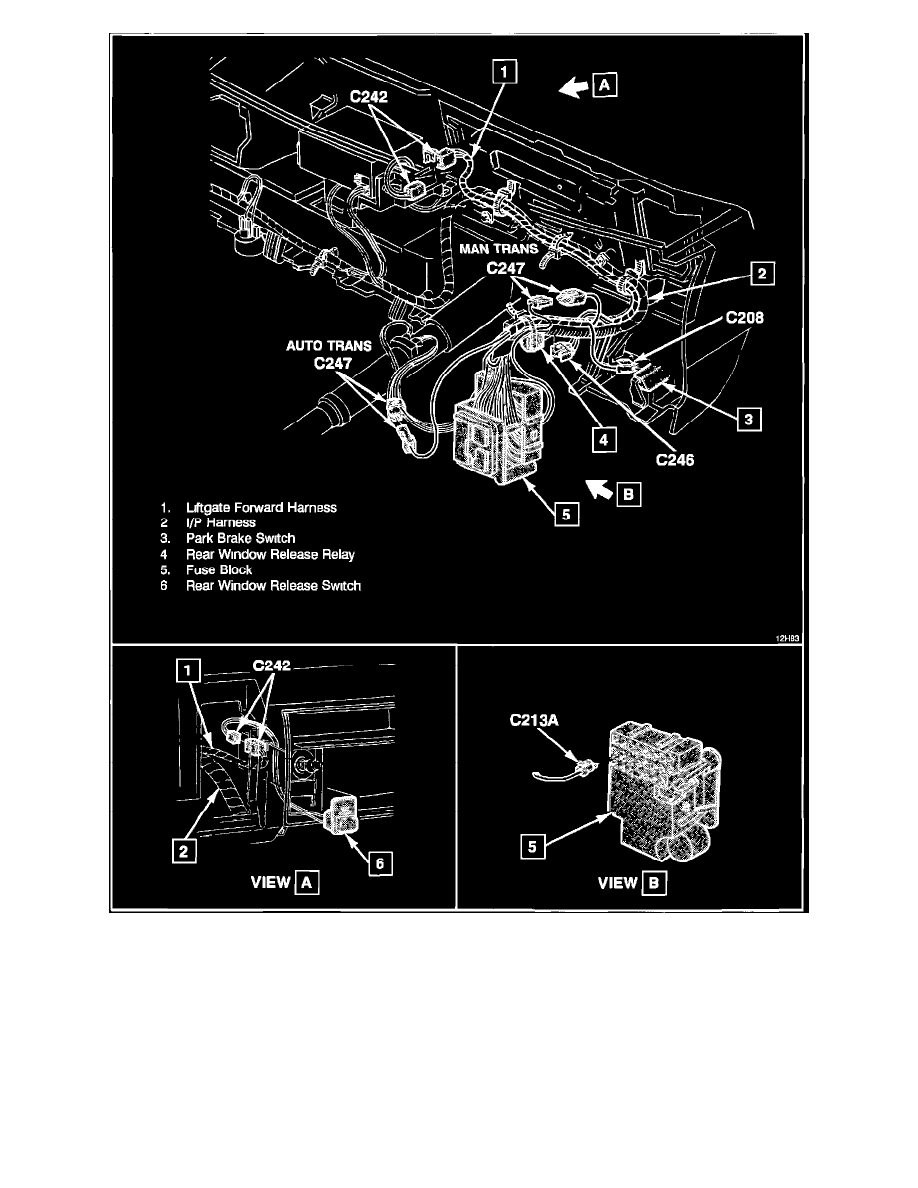 1

A

C242

MAN TRANS

C247

2

C208

AUTO TRANS

C247

3

4

C246

B

5

1. Liftgate Forward Harness
2 I/P Harness
3. Park Brake Switch
4 Rear Window Release Relay
5. Fuse Block
6 Rear Window Release Switch

12H83

1

C242

2

6

VIEW A

C213A

5

VIEW B