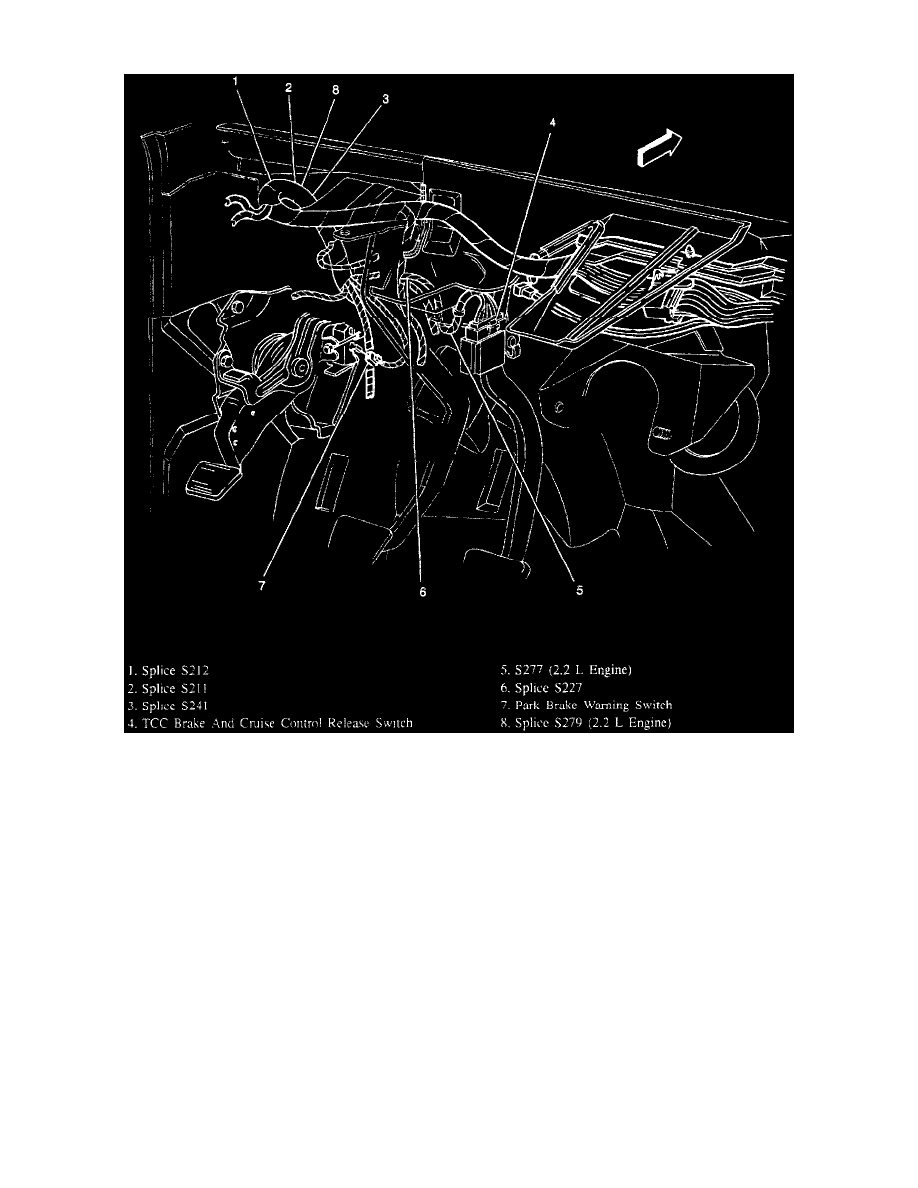 1
2
8
3
4
7
6
5

1. Splice S212
2. Splice S211
3. Splice S241
4. TCC Brake And Cruise Control Release Switch

5. S277 (2.2 L Engine)
6. Splice S227
7. Park Brake Warning Switch
8. Splice S279 (2.2 L Engine)