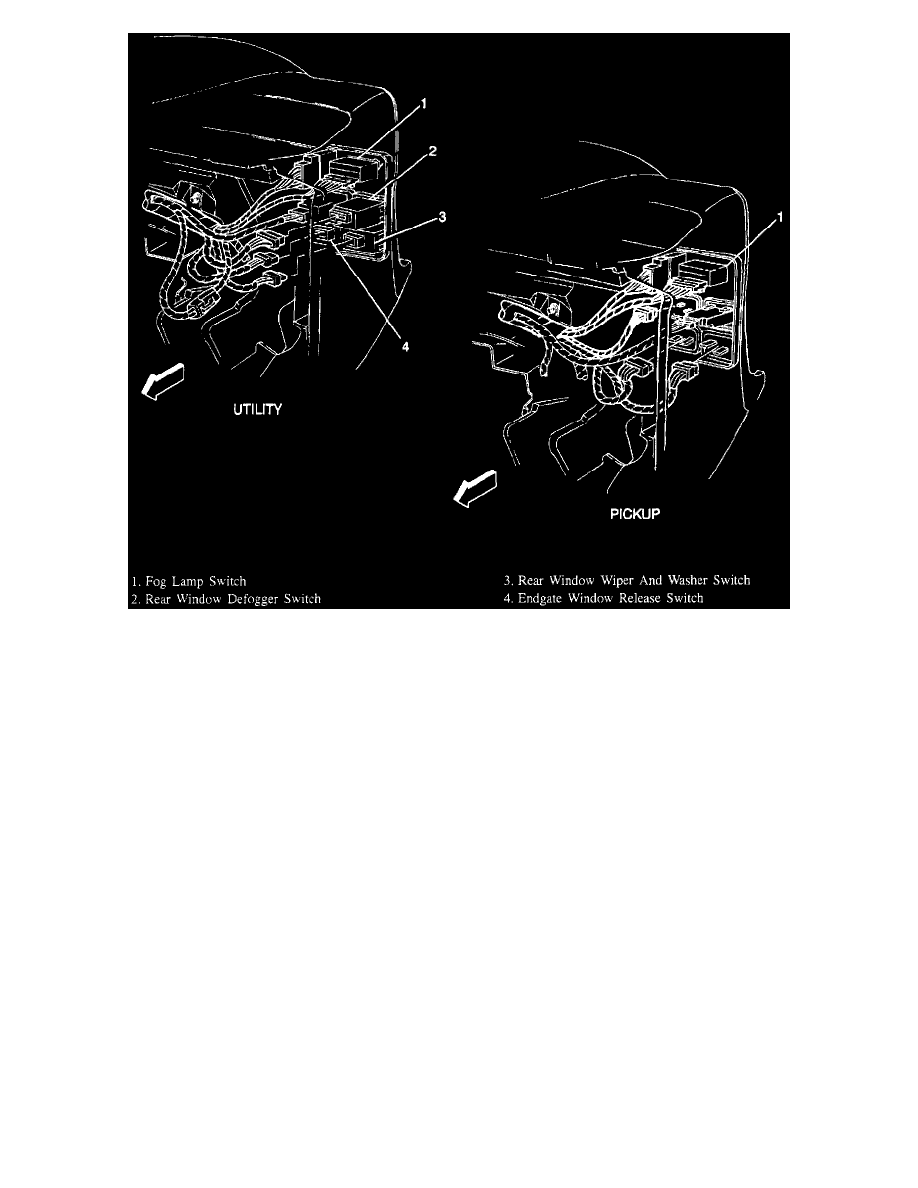 1
2
3
4
UTILITY
1
PICKUP
1. Fog Lamp Switch
2. Rear Window Defogger Switch
3. Rear Window Wiper And Washer Switch
4. Endgate Window Release Switch