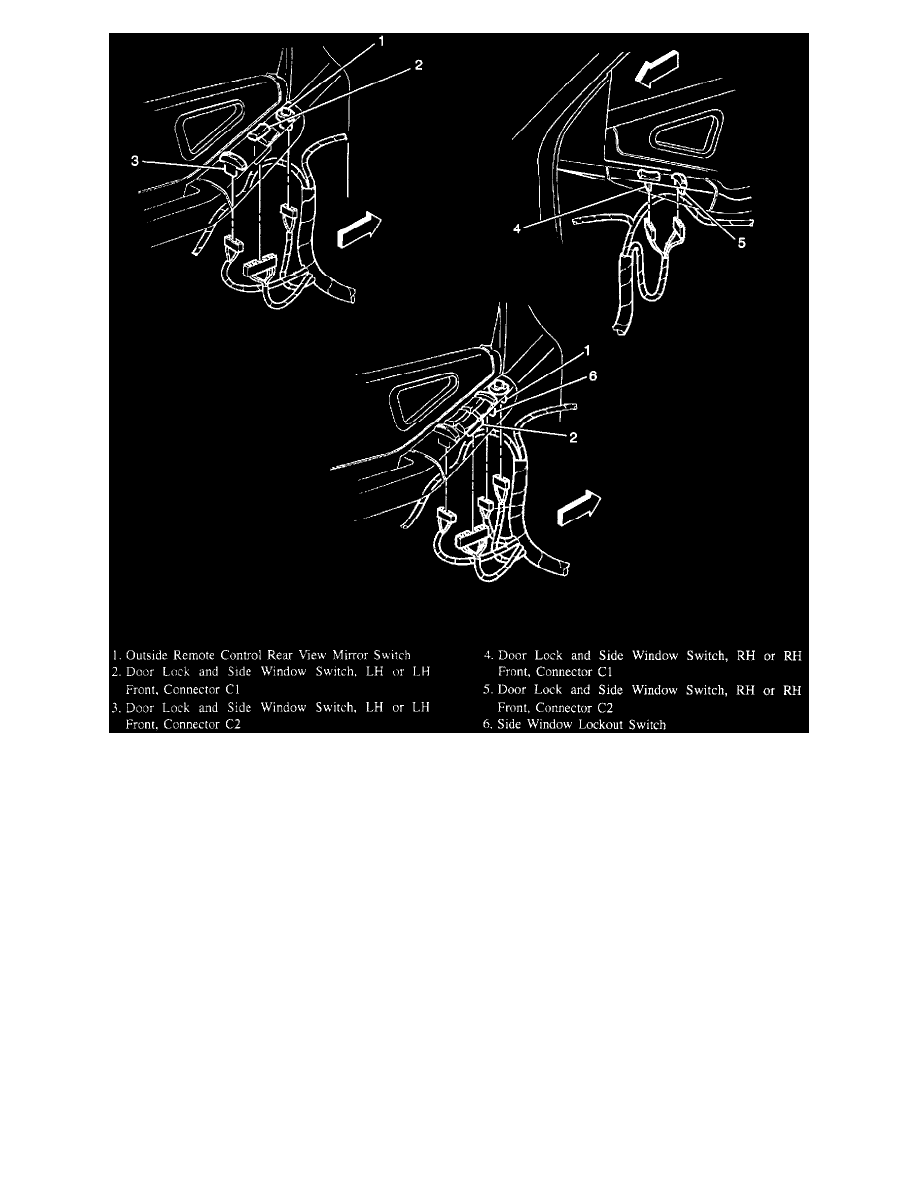 1
2
3
4
5
1
6
2

1. Outside Remote Control Rear View Mirror Switch
2. Door Lock and Side Window Switch, LH or LH Front, Connector C1
3. Door Lock and Side Window Switch, LH or LH Front, Connector C2

4. Door Lock and Side Window Switch, RH or RH Front, Connector C1
5. Door Lock and Side Window Switch, RH or RH Front, Connector C2
6. Side Window Lockout Switch