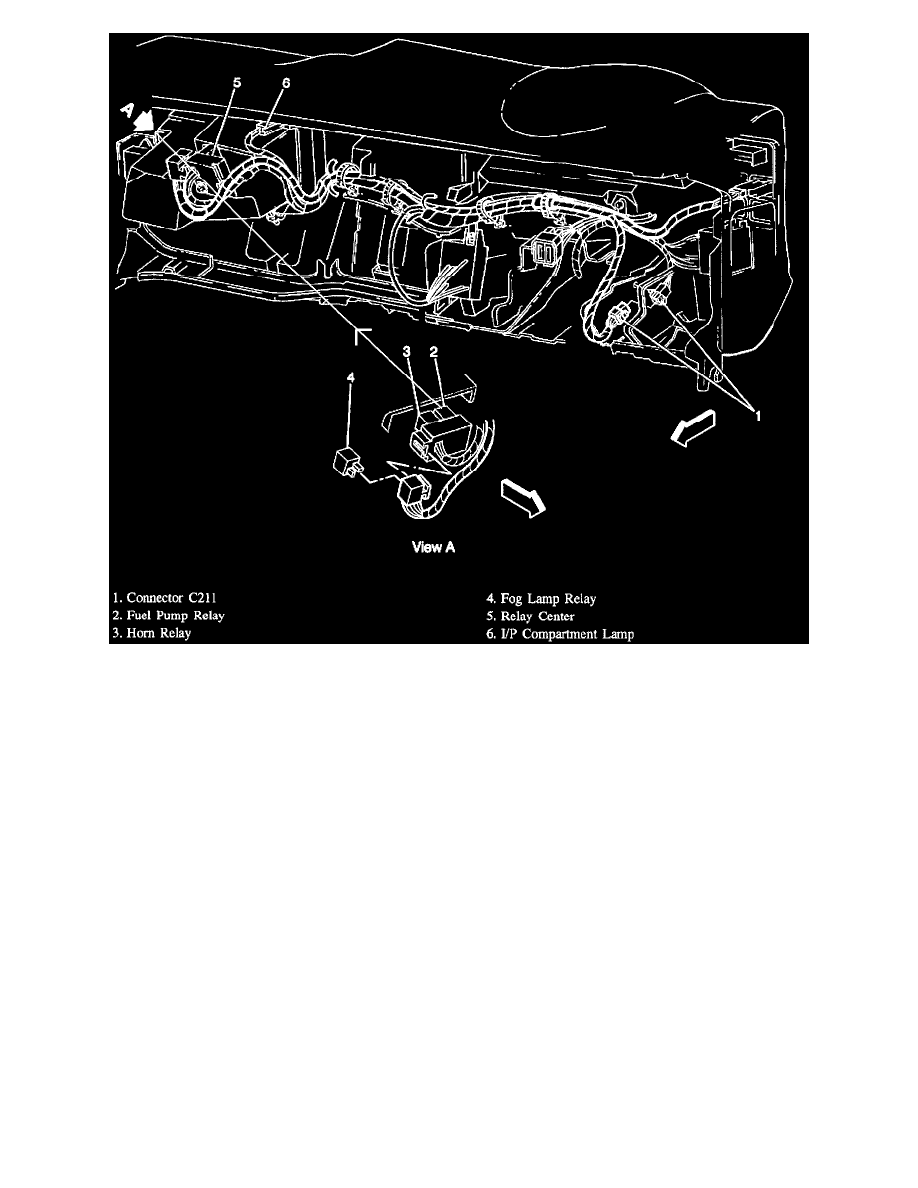 A
5
6
3
2
4
1
View A

1. Connector C211
2. Fuel Pump Relay
3. Horn Relay
4. Fog Lamp Relay
5. Relay Center
6. I/P Compartment Lamp