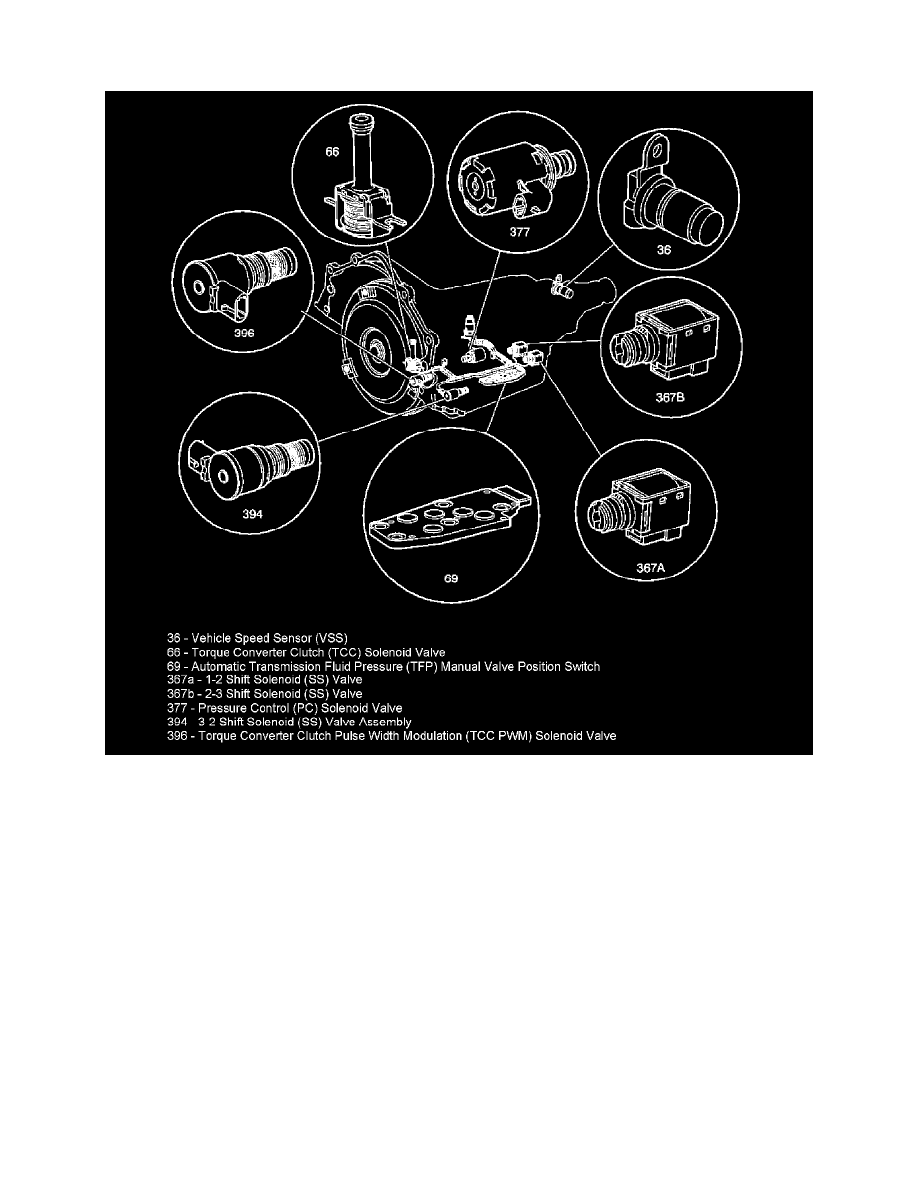 66

377

36

396

367B

394

69

367A

36 - Vehicle Speed Sensor (VSS)
66 - Torque Converter Clutch (TCC) Solenoid Valve
69 - Automatic Transmission Fluid Pressure (TFP) Manual Valve Position Switch
367a - 1-2 Shift Solenoid (SS) Valve
367b - 2-3 Shift Solenoid (SS) Valve
377 - Pressure Control (PC) Solenoid Valve
394 3 2 Shift Solenoid (SS) Valve Assembly
396 - Torque Converter Clutch Pulse Width Modulation (TCC PWM) Solenoid Valve