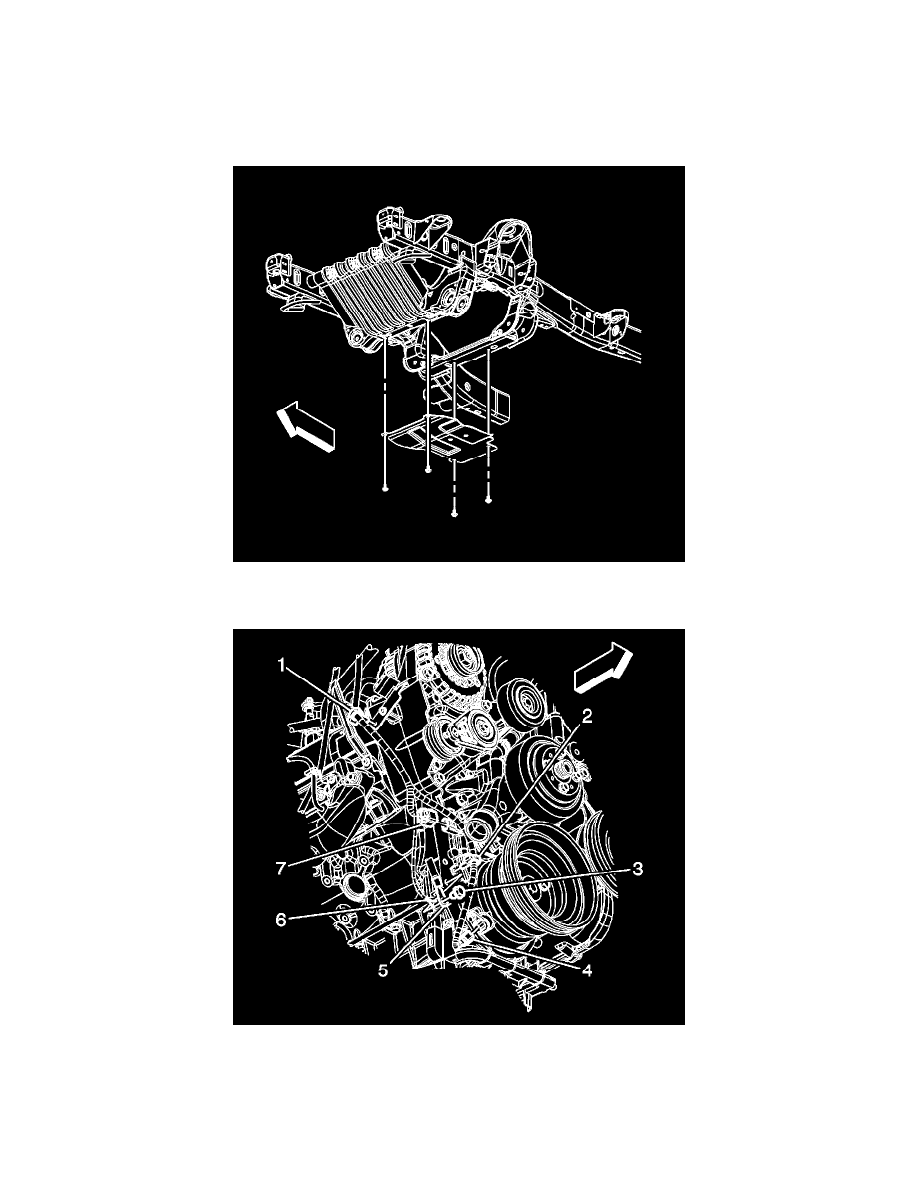 1
2
7
3
6
5
4