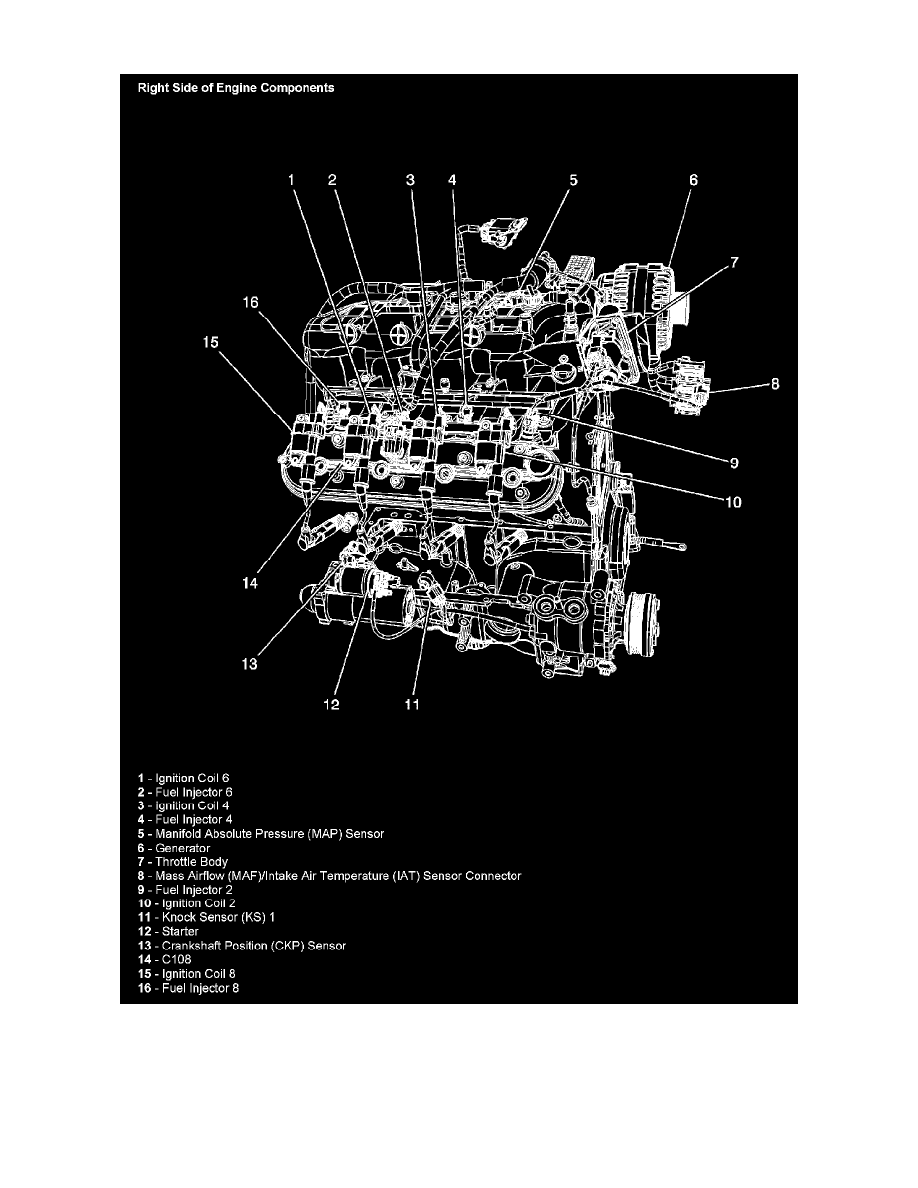 Right Side of Engine Components

1
2
3
4
5
6
7
16
15
8
9
10
14
13
12
11

1 - Ignition Coil 6
2 - Fuel Injector 6
3 - Ignition Coil 4
4 - Fuel Injector 4
5 - Manifold Absolute Pressure (MAP) Sensor
6 - Generator
7 - Throttle Body
8 - Mass Airflow (MAF)/Intake Air Temperature (IAT) Sensor Connector
9 - Fuel Injector 2
10 - Ignition Coil 2
11 - Knock Sensor (KS) 1
12 - Starter
13 - Crankshaft Position (CKP) Sensor
14 - C108
15 - Ignition Coil 8
16 - Fuel Injector 8