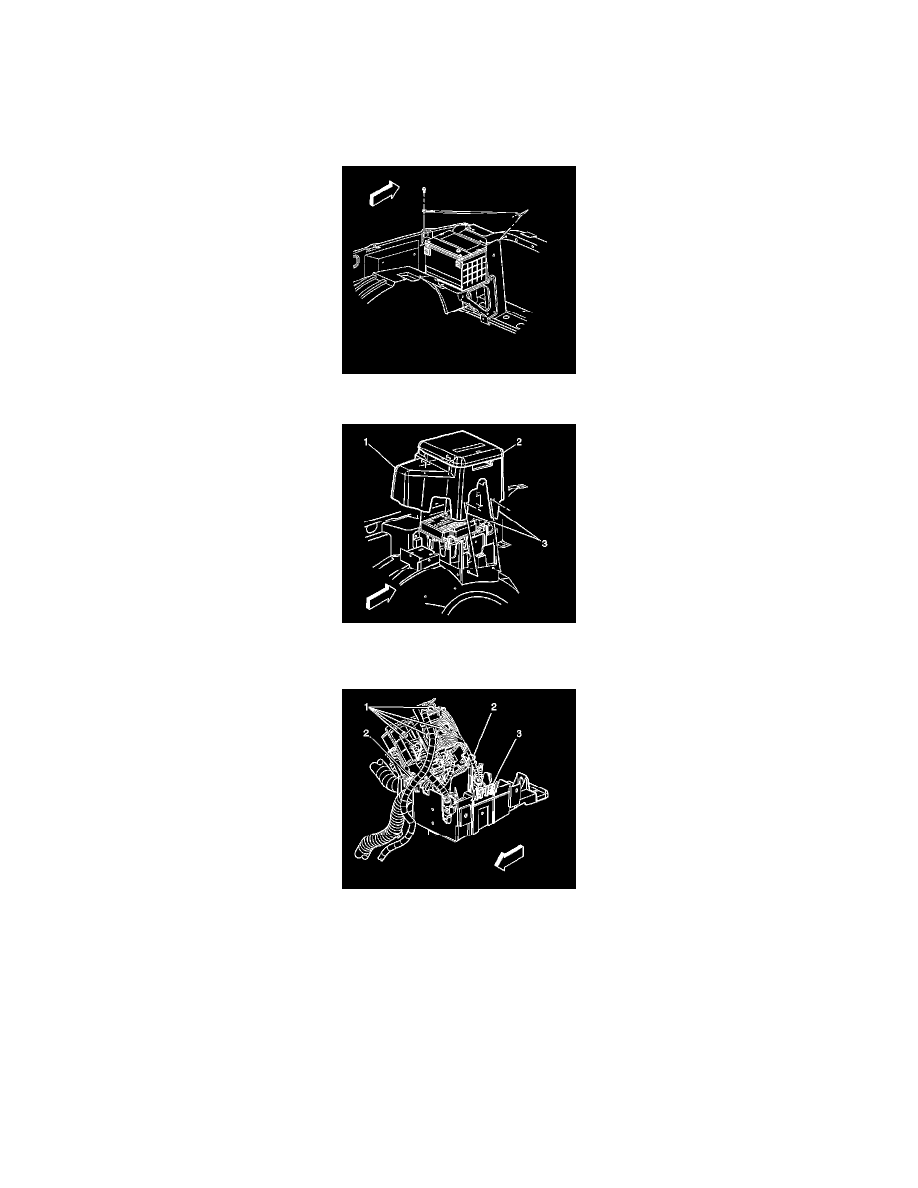 1

2

3

1

2

2

3