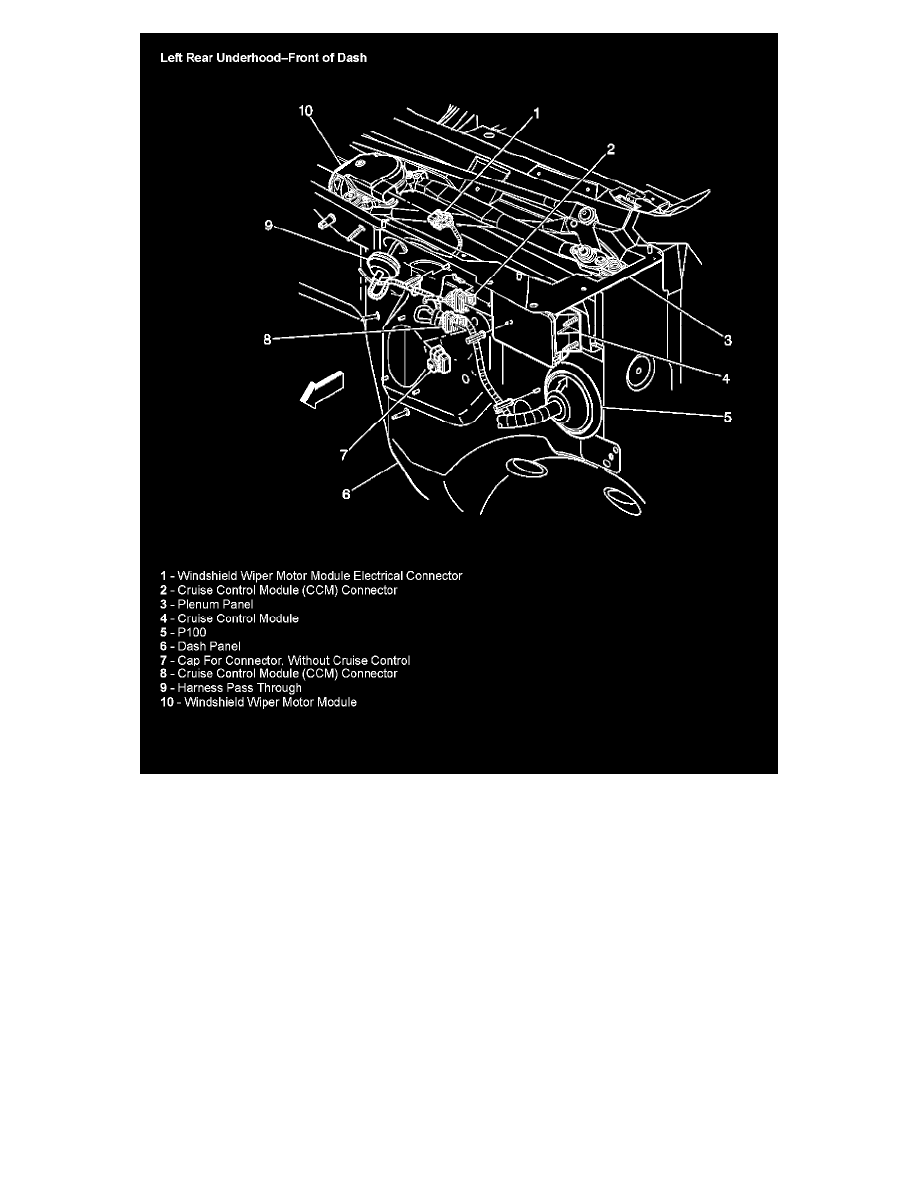 Left Rear Underhood–Front of Dash

10
1
2
9
8
3
4
5
7
6

1 - Windshield Wiper Motor Module Electrical Connector
2 - Cruise Control Module (CCM) Connector
3 - Plenum Panel
4 - Cruise Control Module
5 - P100
6 - Dash Panel
7 - Cap For Connector, Without Cruise Control
8 - Cruise Control Module (CCM) Connector
9 - Harness Pass Through
10 - Windshield Wiper Motor Module