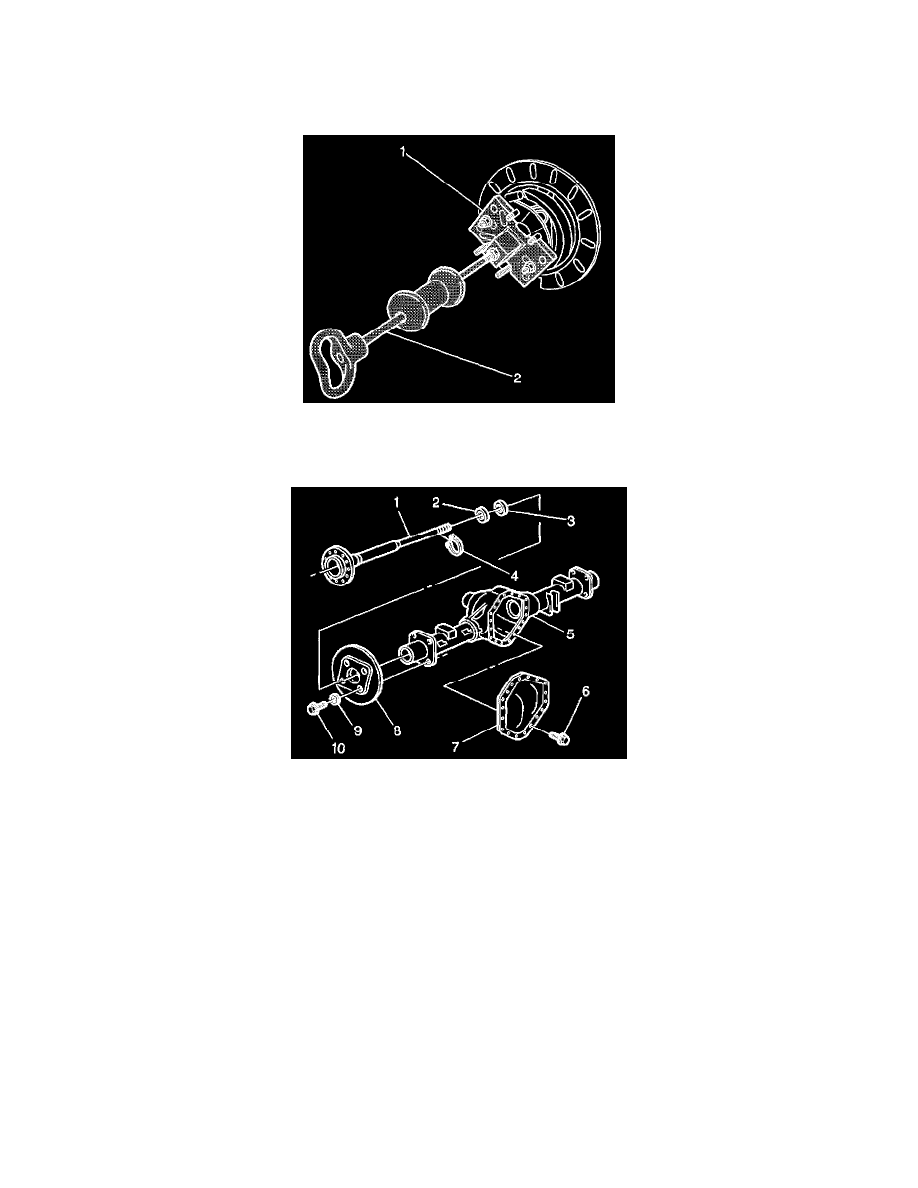 1

2

1
2
3
4
5
6
7
8
9
10