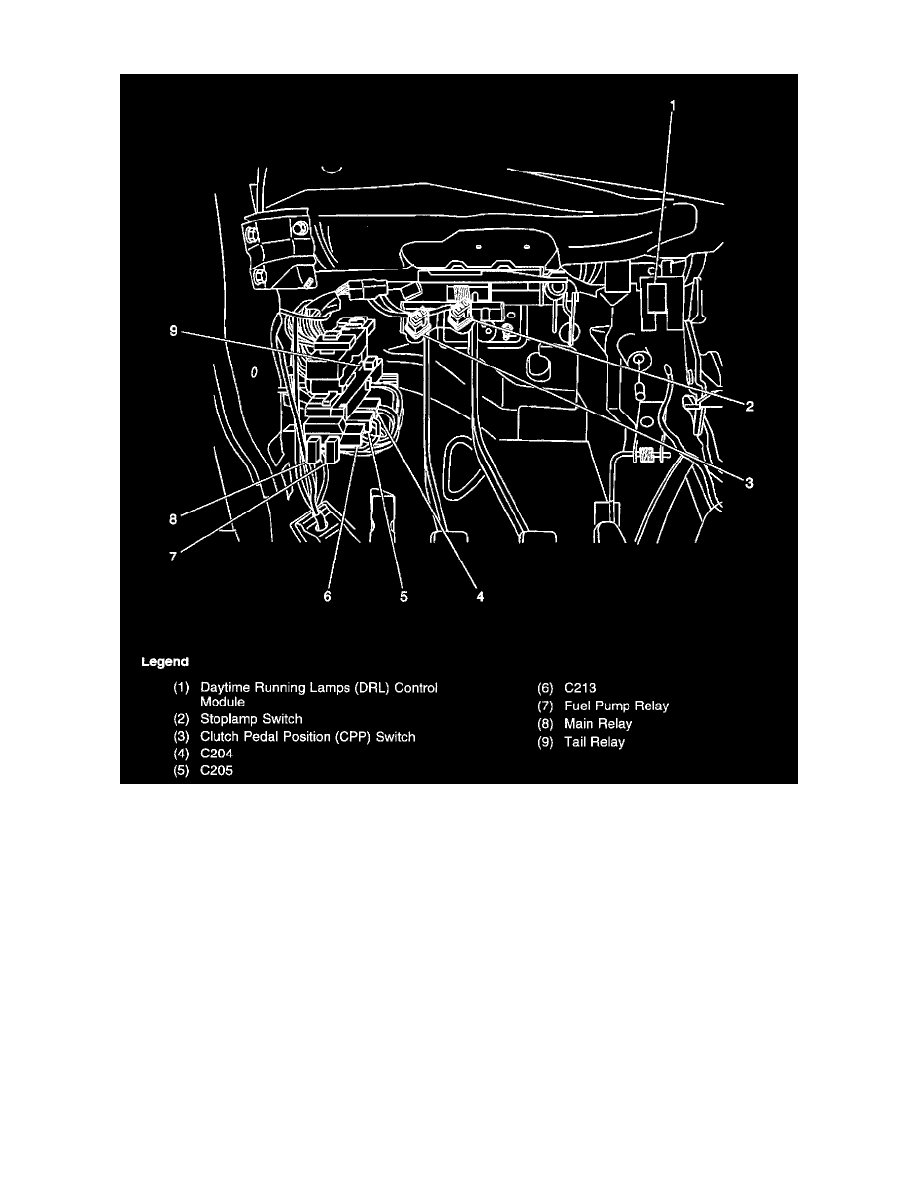 1

9

2

3

8

7

6 5 4

Legend

(1) Daytime Running Lamps (DRL) Control Module
(2) Stoplamp Switch
(3) Clutch Pedal Position (CPP) Switch
(4) C204
(5) C205

(6) C213
(7) Fuel Pump Relay
(8) Main Relay
(9) Tail Relay