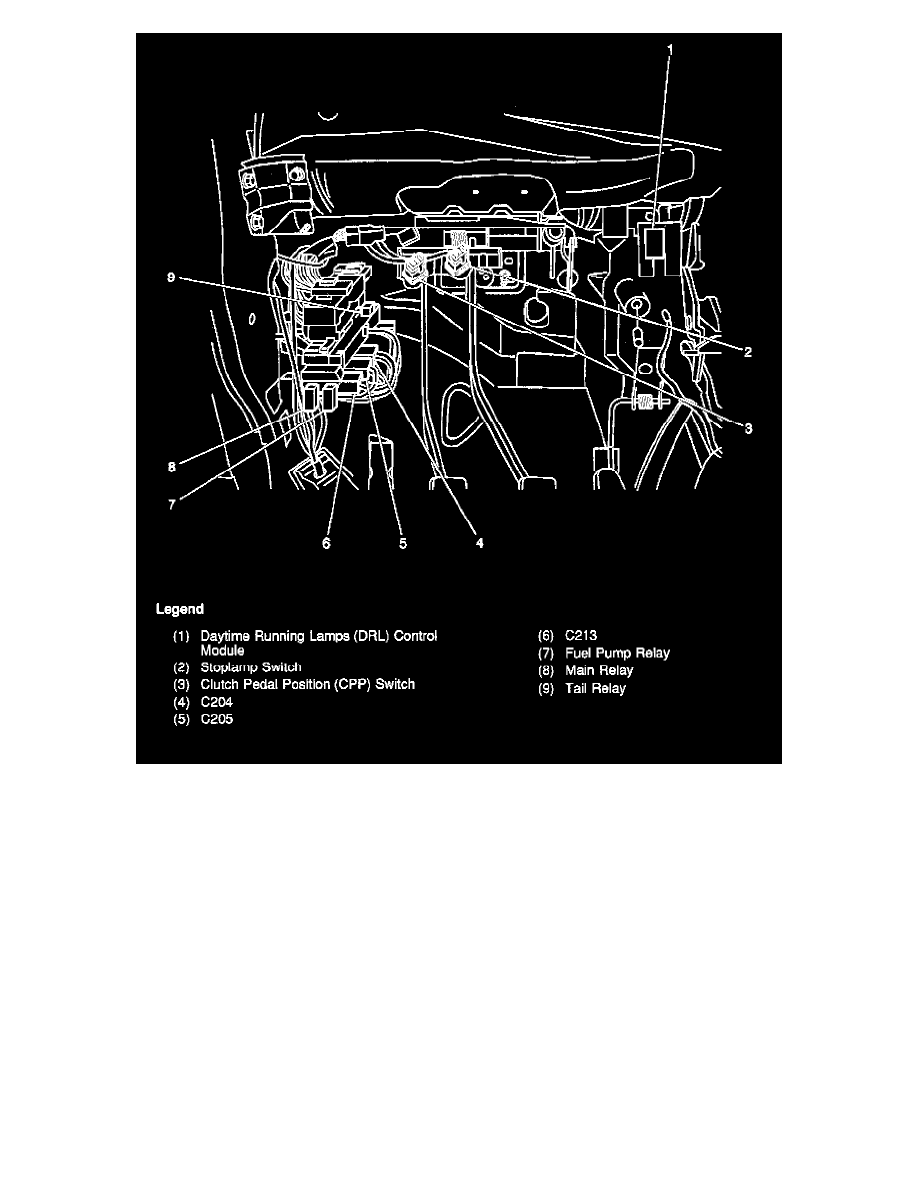 1
9
2
3
8
7
6
5
4

Legend

(1) Daytime Running Lamps (DRL) Control Module
(2) Stoplamp Switch
(3) Clutch Pedal Position (CPP) Switch
(4) C204
(5) C205

(6) C213
(7) Fuel Pump Relay
(8) Main Relay
(9) Tail Relay