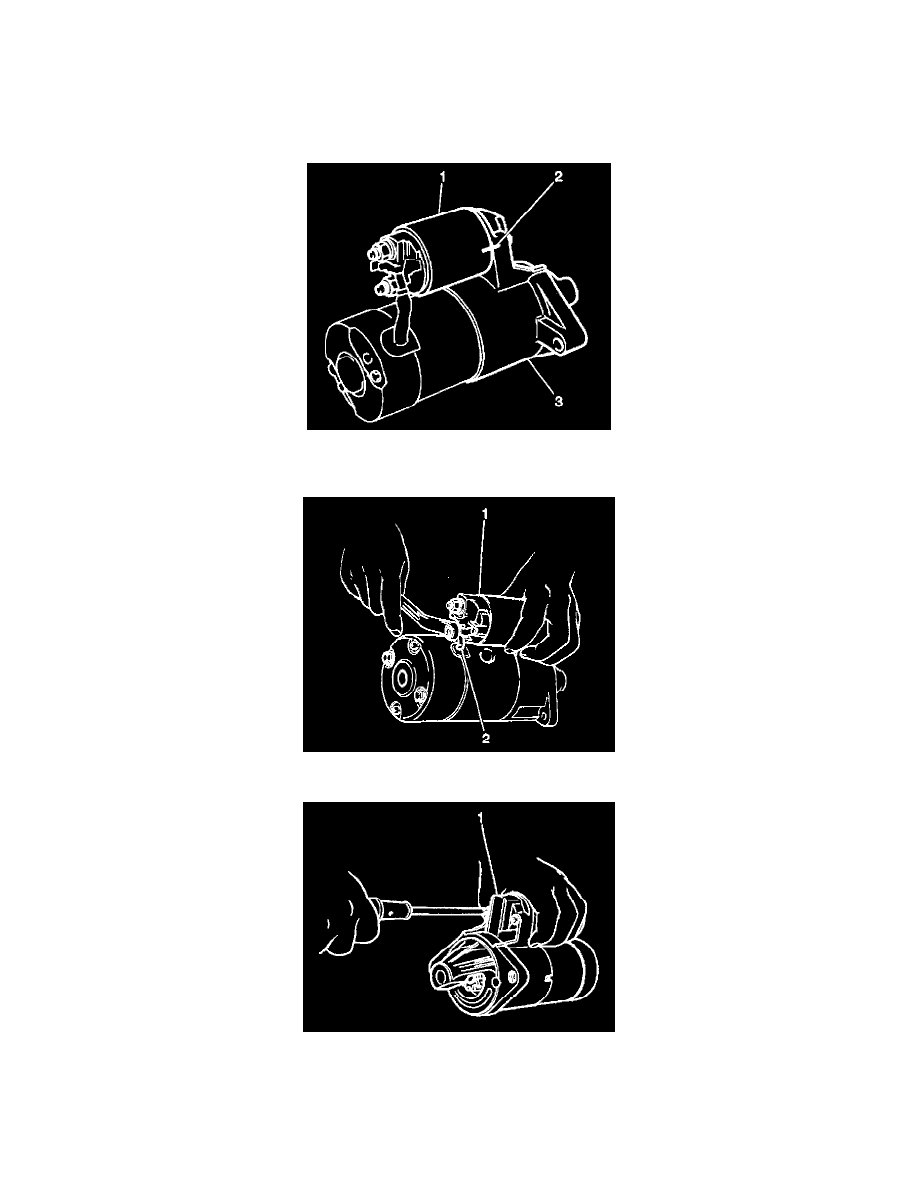 1
2
3

1
2

1