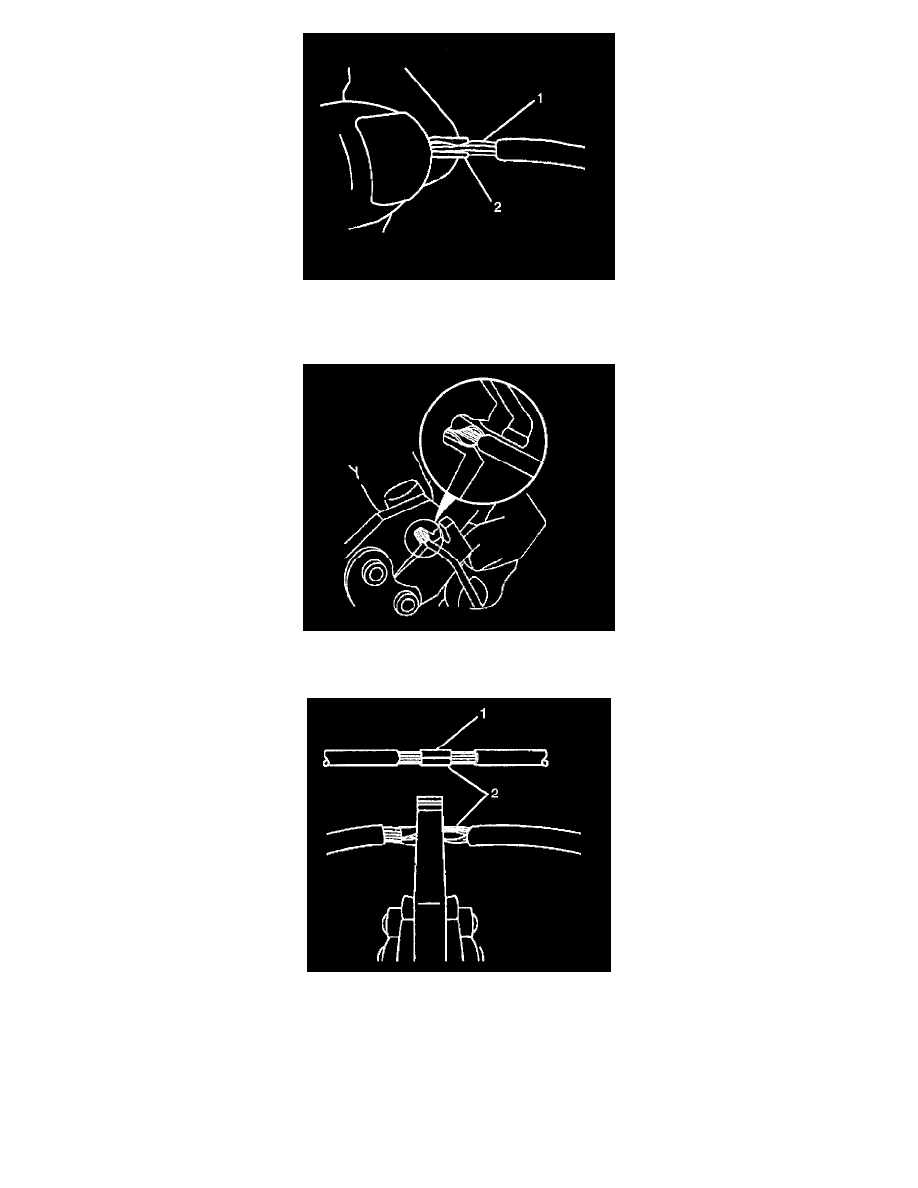 1
2

1
2