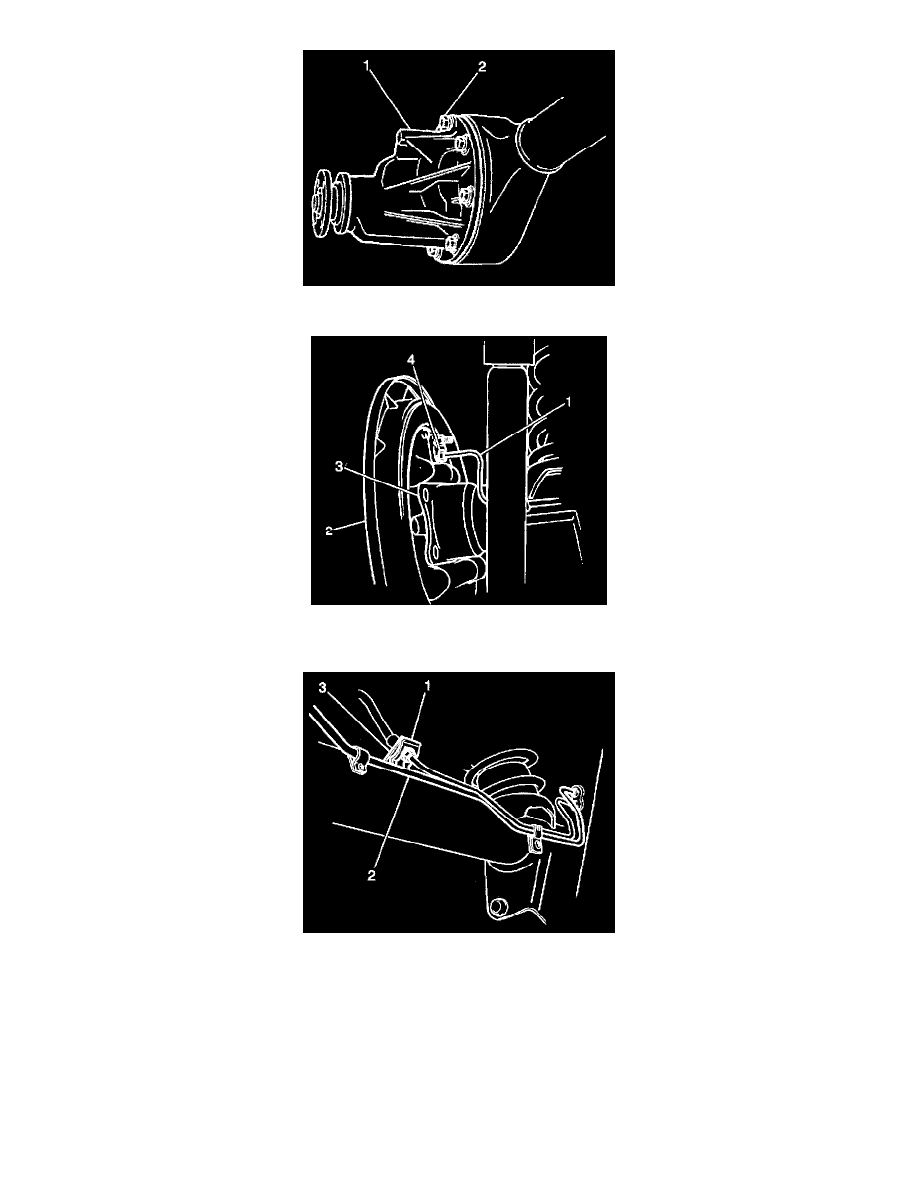 1
2

4
1
3
2

3
1
2