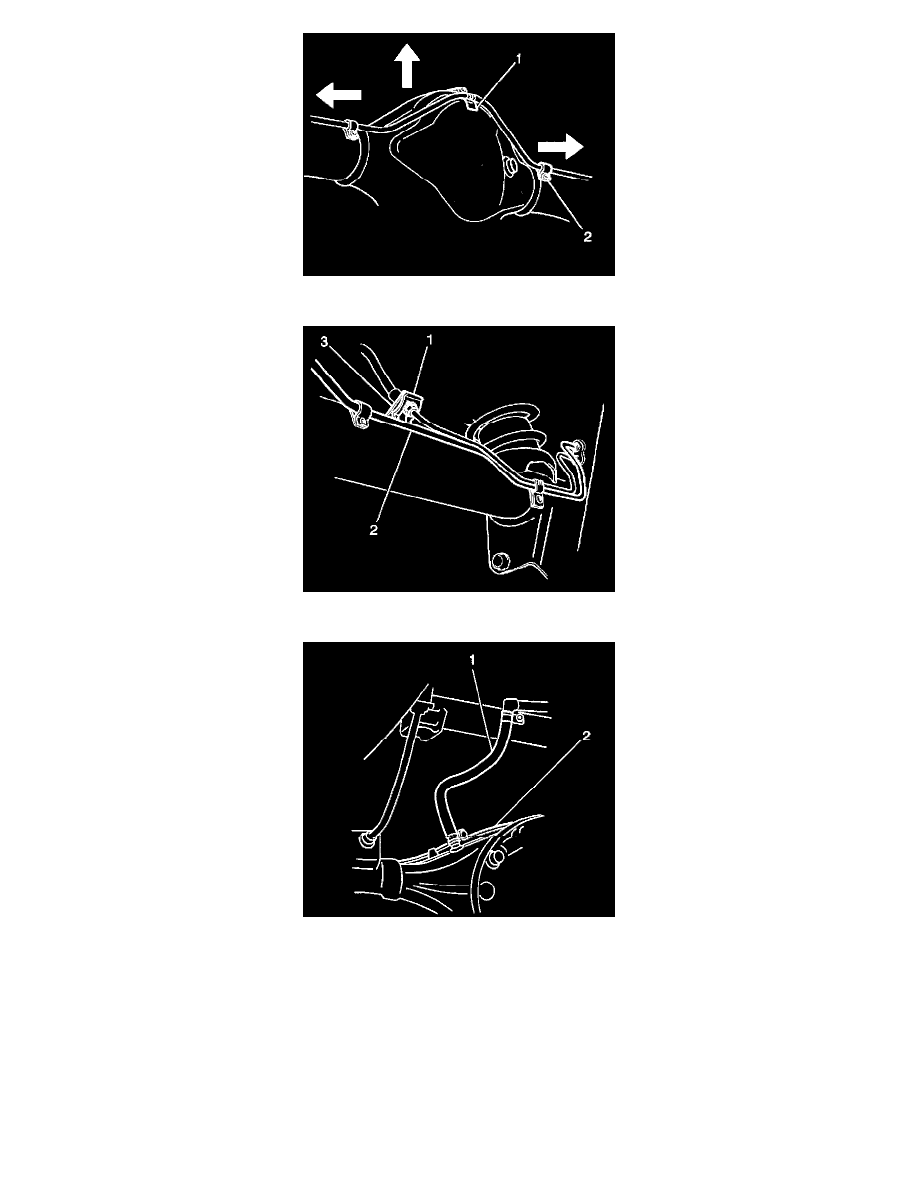 1
2

3
1
2

1
2