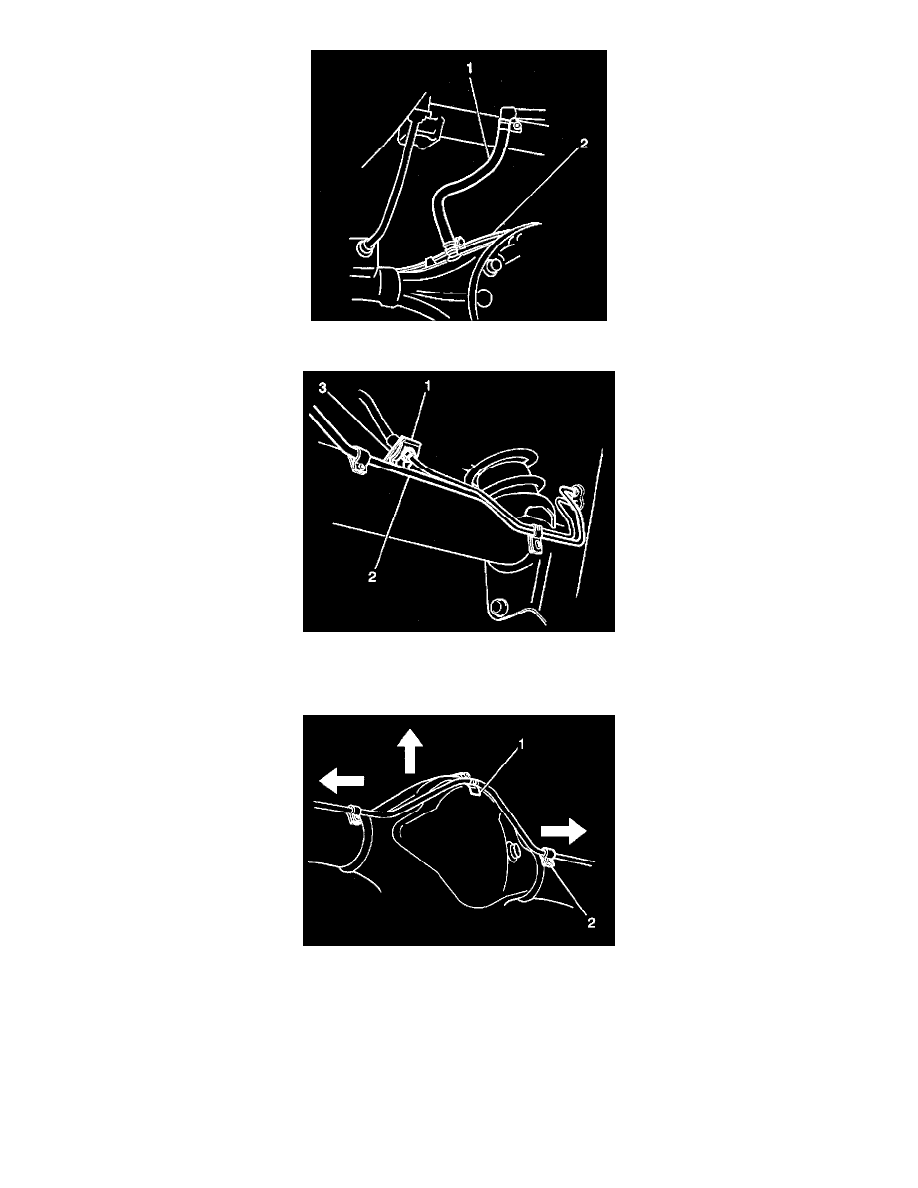 1
2

3
1
2

1
2