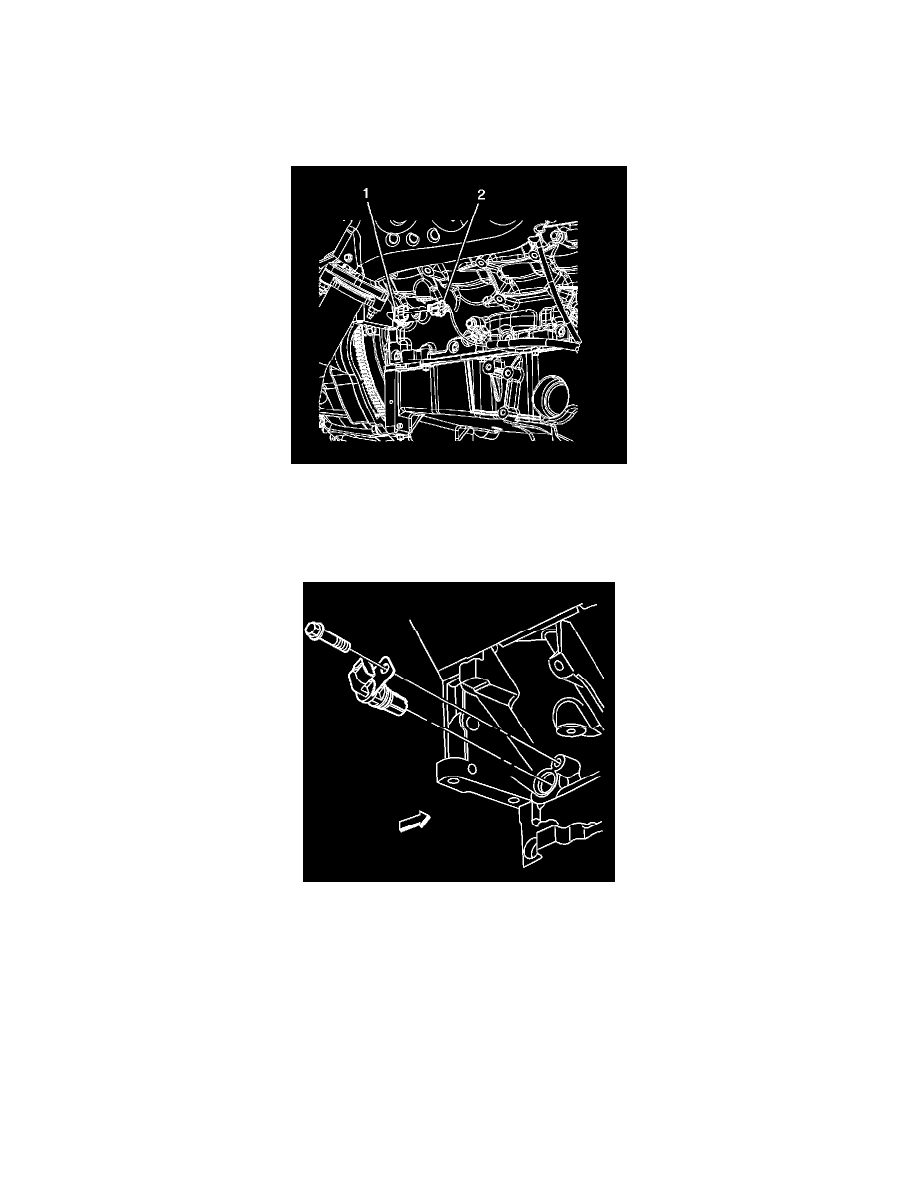 1
2