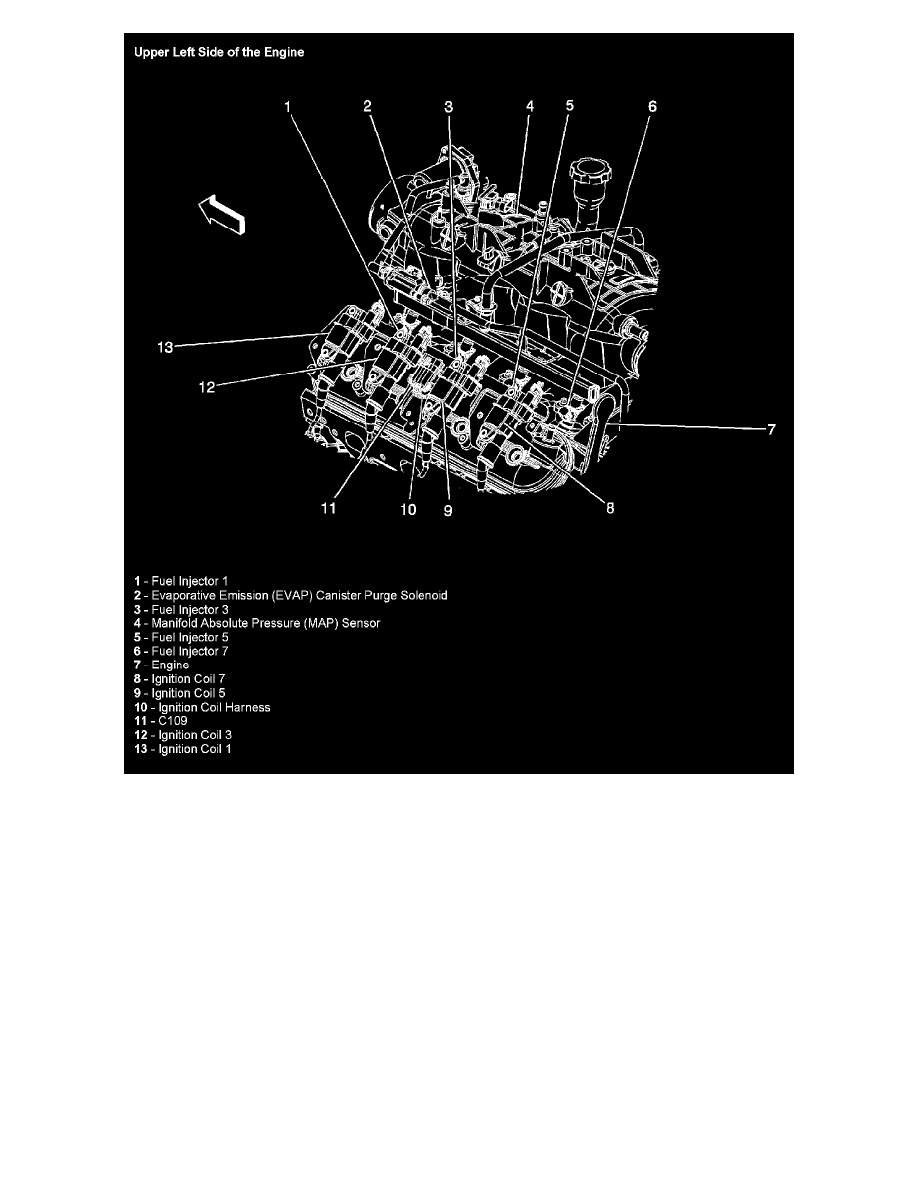 Upper Left Side of the Engine

1
2
3
4
5
6
13
12
7
11
10
9
8

1 - Fuel Injector 1
2 - Evaporative Emission (EVAP) Canister Purge Solenoid
3 - Fuel Injector 3
4 - Manifold Absolute Pressure (MAP) Sensor
5 - Fuel Injector 5
6 - Fuel Injector 7
7 - Engine
8 - Ignition Coil 7
9 - Ignition Coil 5
10 - Ignition Coil Harness
11 - C109
12 - Ignition Coil 3
13 - Ignition Coil 1