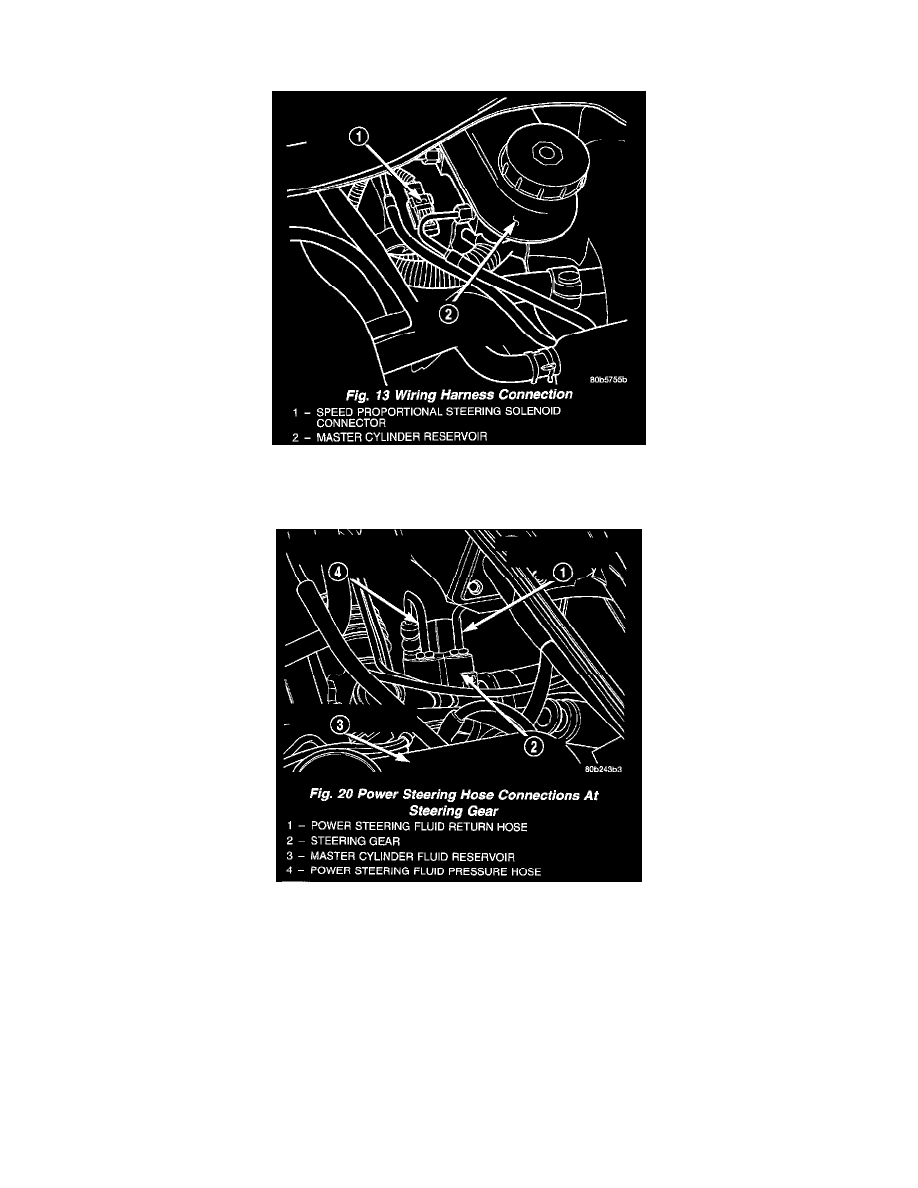 1

2

80b5755b

Fig. 13 Wiring Harness Connection

1 – SPEED PROPORTIONAL STEERING SOLENOID CONNECTOR
2 – MASTER CYLINDER RESERVOIR

4

1

3

2

80b243b3

Fig. 20 Power Steering Hose Connections At Steering Gear

1 – POWER STEERING FLUID RETURN HOSE
2 – STEERING GEAR
3 – MASTER CYLINDER FLUID RESERVOIR
4 – POWER STEERING FLUID PRESSURE HOSE