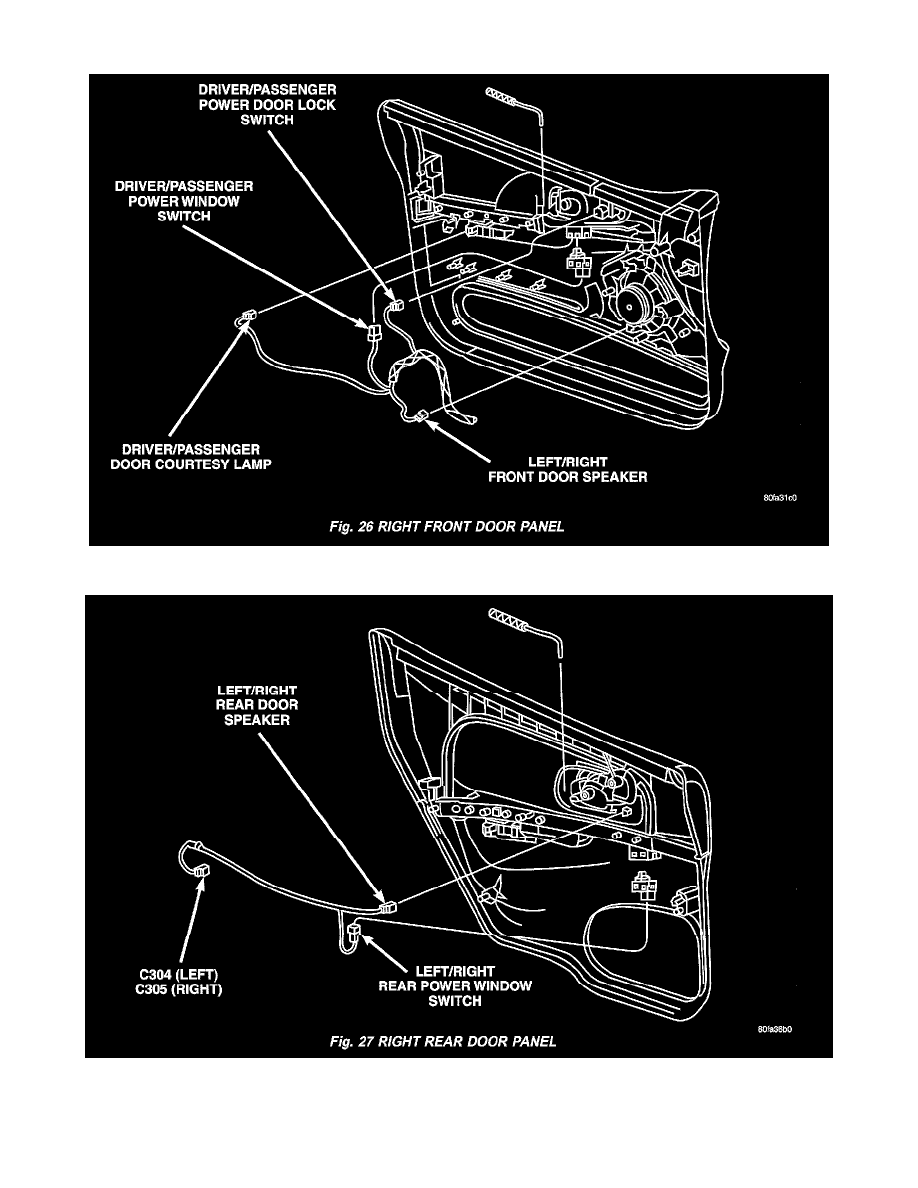 DRIVER/PASSENGER POWER DOOR LOCK SWITCH

DRIVER/PASSENGER POWER WINDOW SWITCH

DRIVER/PASSENGER DOOR COURTESY LAMP

LEFT/RIGHT FRONT DOOR SPEAKER

80fa31c0

Fig. 26 RIGHT FRONT DOOR PANEL

LEFT/RIGHT REAR DOOR SPEAKER

C304 (LEFT) C305 (RIGHT)

LEFT/RIGHT REAR POWER WINDOW SWITCH

80fa36b0

Fig. 27 RIGHT REAR DOOR PANEL