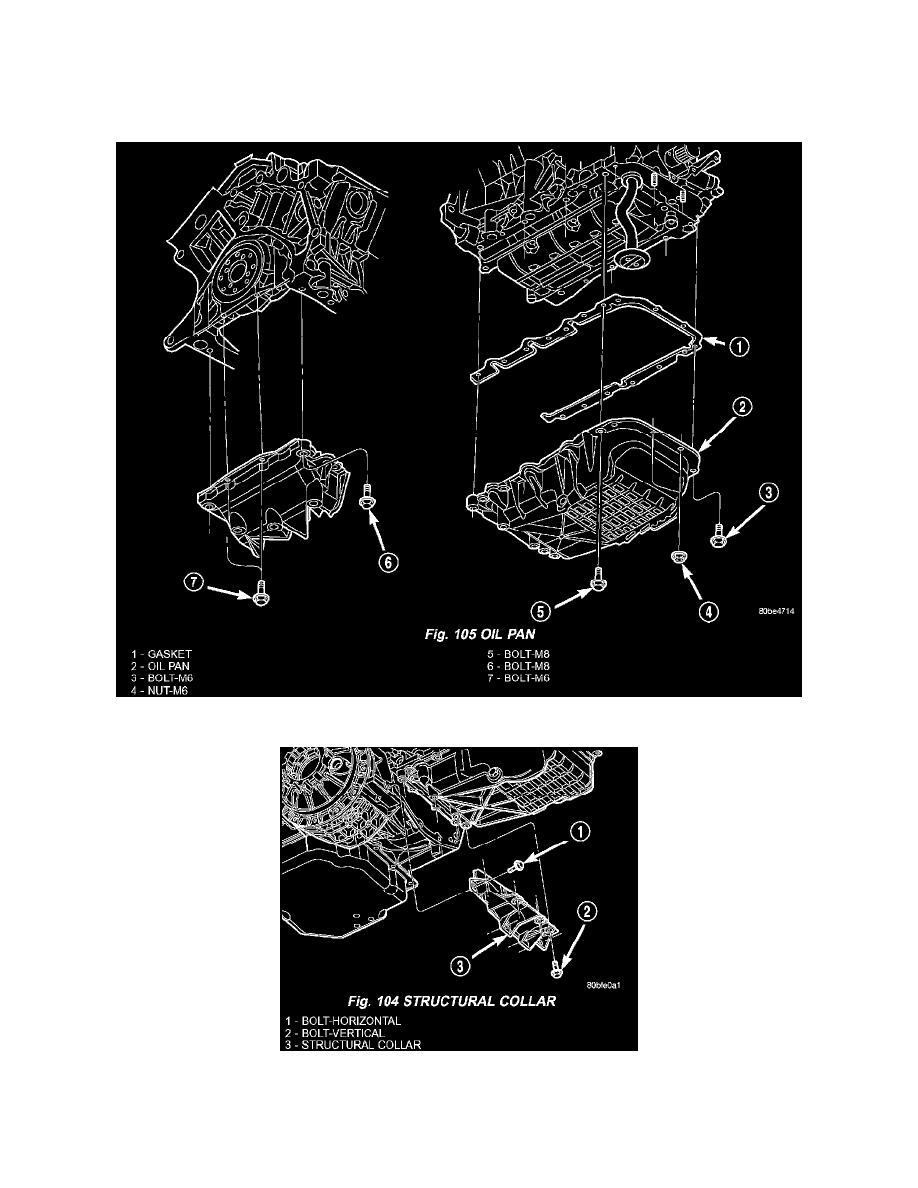 1
2
3
4
5
6
7
80be4714
Fig. 105 OIL PAN
1 - GASKET
2 - OIL PAN
3 - BOLT-M6
4 - NUT-M6
5 - BOLT-M8
6 - BOLT-M8
7 - BOLT-M6

1
2
3
80bfe0a1
Fig. 104 STRUCTURAL COLLAR
1 - BOLT-HORIZONTAL
2 - BOLT-VERTICAL
3 - STRUCTURAL COLLAR