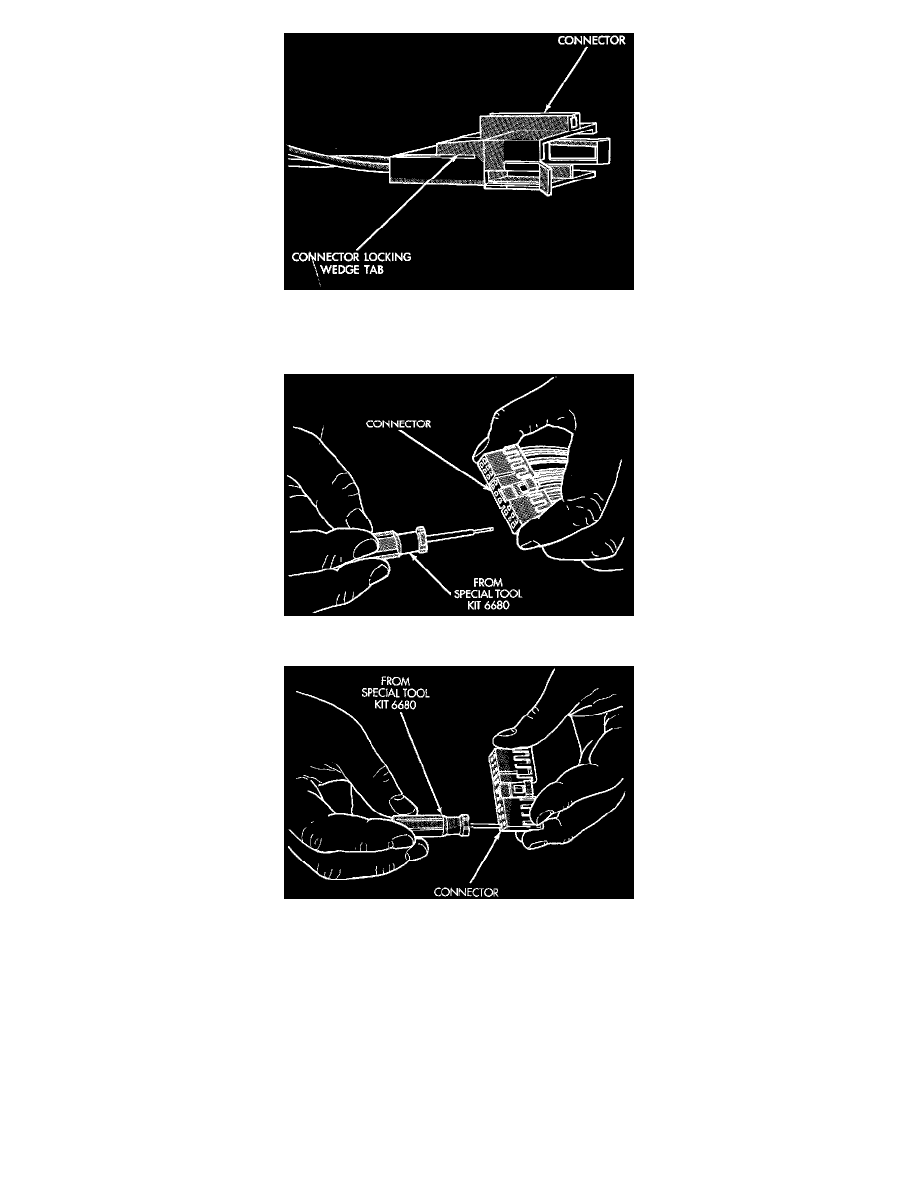 CONNECTOR

CONNECTOR LOCKING WEDGE TAB

CONNECTOR

FROM SPECIAL TOOL KIT 6680

FROM SPECIAL TOOL KIT 6680

CONNECTOR