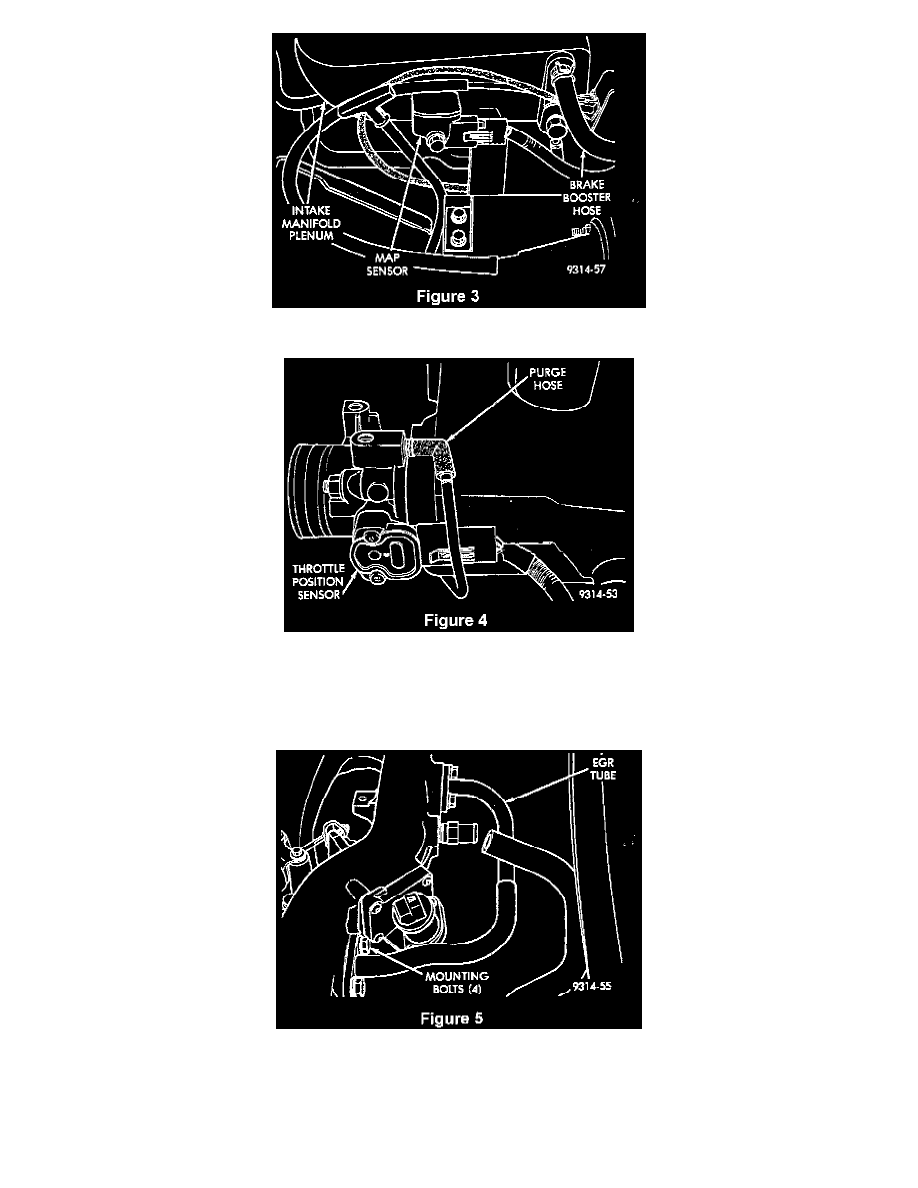 INTAKE MANIFOLD PLENUM

MAP SENSOR

BRAKE BOOSTER HOSE

9314-57

Figure 3

PURGE HOSE

THROTTLE POSITION SENSOR

9314-53

Figure 4

EGR TUBE

MOUNTING BOLTS (4)

9314-55

Figure 5