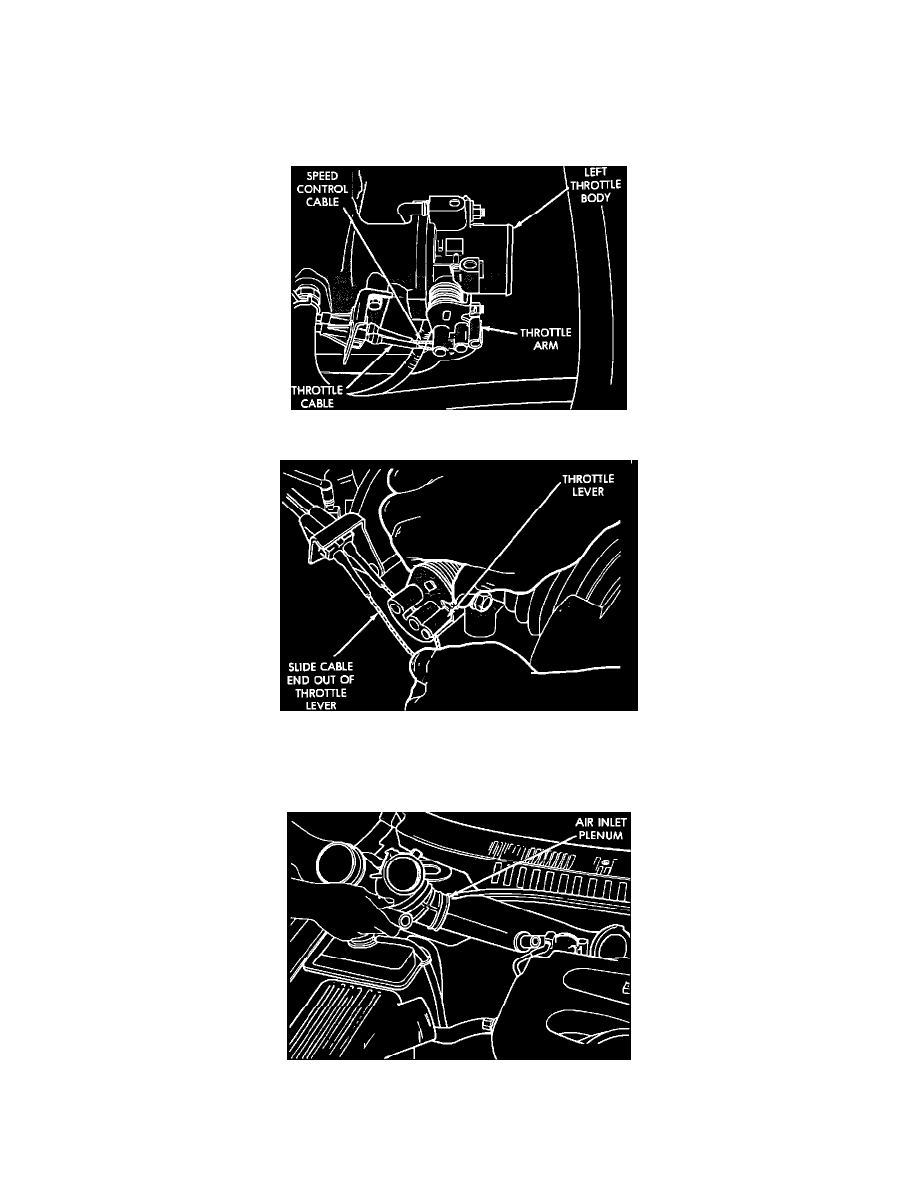 SPEED CONTROL CABLE

LEFT THROTTLE BODY

THROTTLE ARM

THROTTLE CABLE

THROTTLE LEVER

SLIDE CABLE END OUT OF THROTTLE LEVER

AIR INLET PLENUM