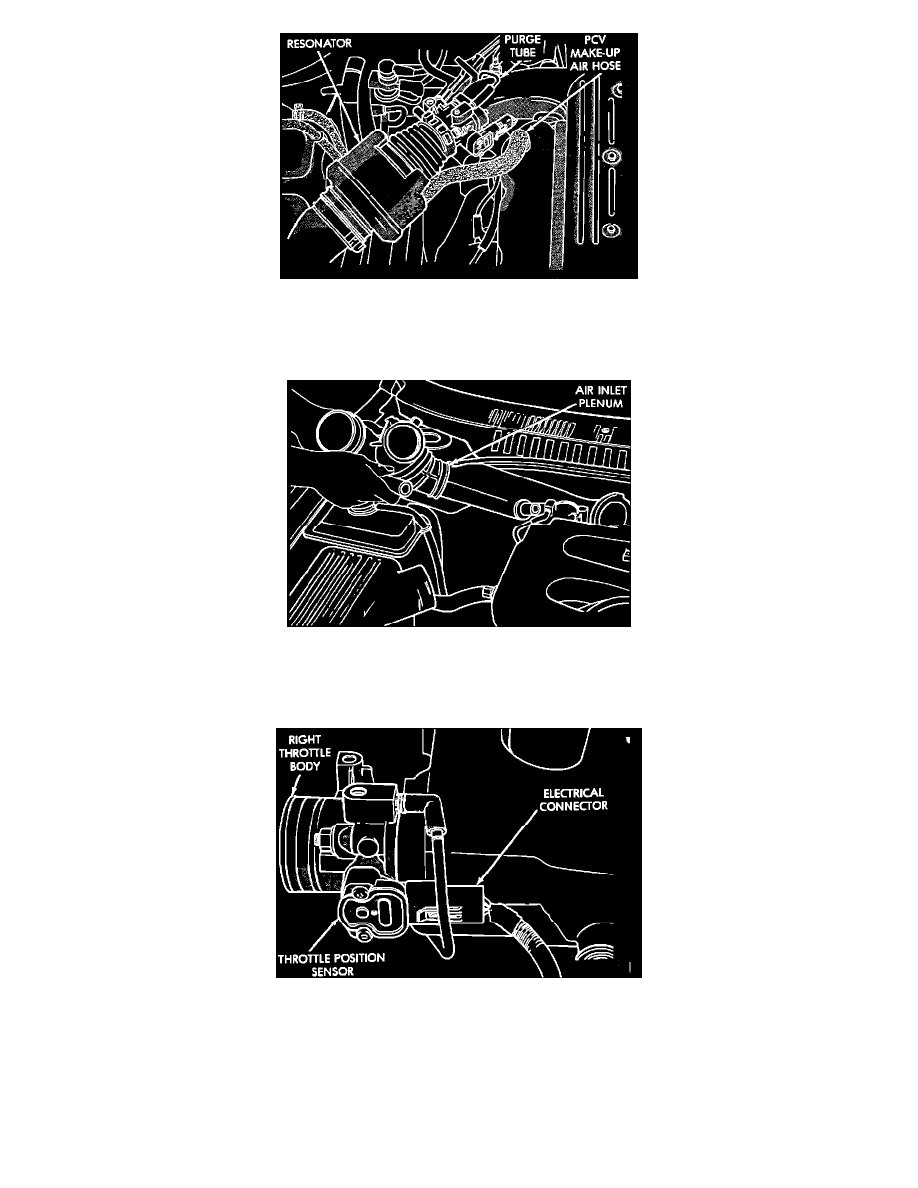 RESONATOR
PURGE TUBE
PCV MAKE-UP AIR HOSE

AIR INLET PLENUM

RIGHT THROTTLE BODY
ELECTRICAL CONNECTOR
THROTTLE POSITION SENSOR