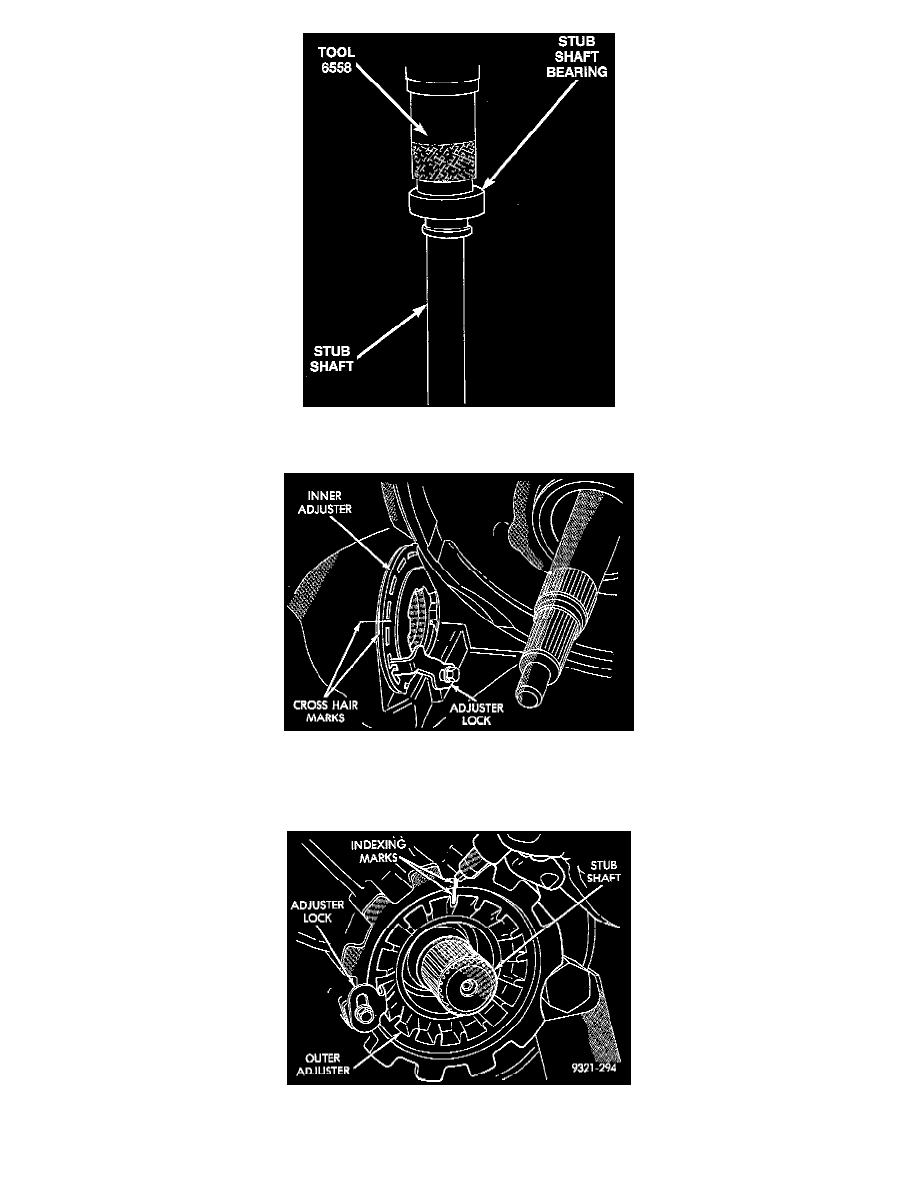 TOOL 6558

STUB SHAFT BEARING

STUB SHAFT

INNER ADJUSTER

CROSS HAIR MARKS

ADJUSTER LOCK

INDEXING MARKS

STUB SHAFT

ADJUSTER LOCK

OUTER ADJUSTER

9321-294