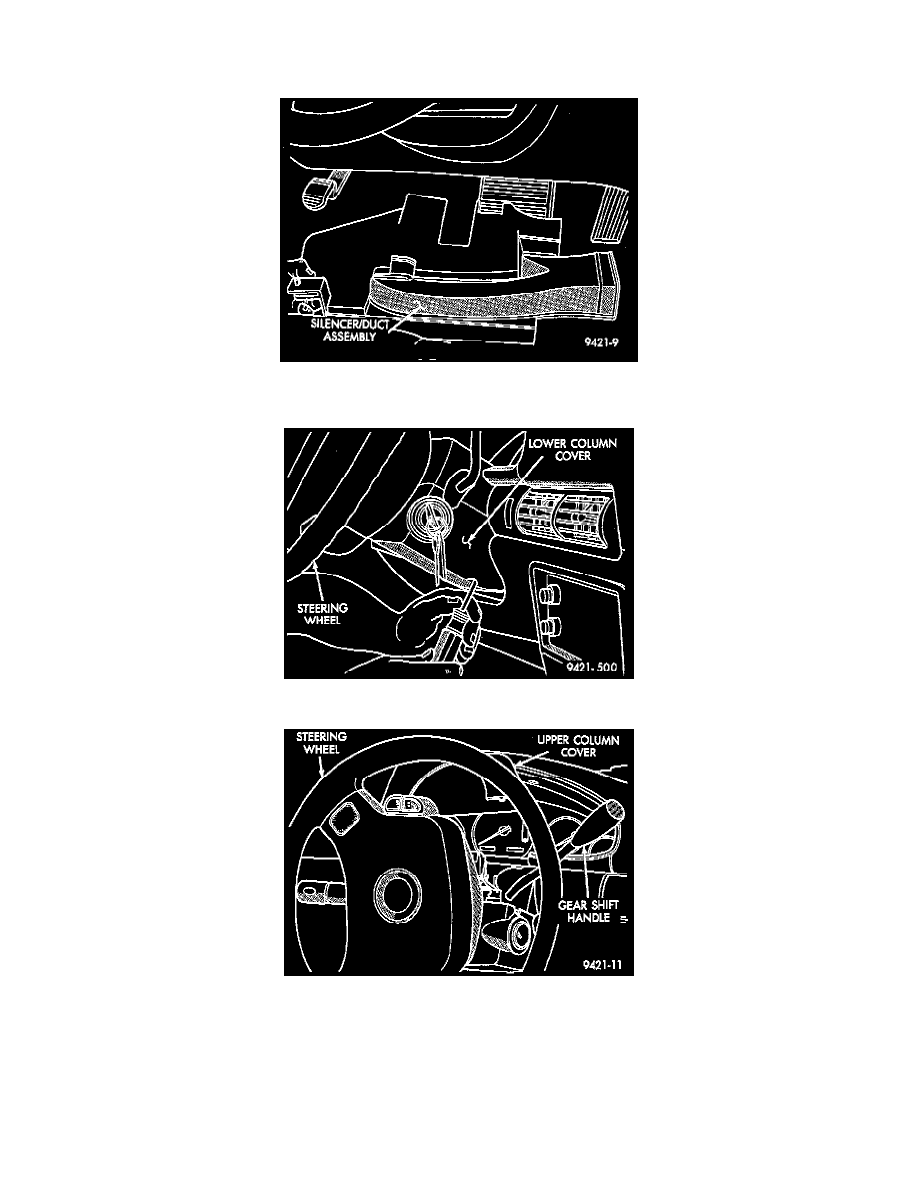 SILENCER/DUCT ASSEMBLY

9421-9

LOWER COLUMN COVER

STEERING WHEEL

9421-500

STEERING WHEEL

UPPER COLUMN COVER

GEAR SHIFT HANDLE

9421-11