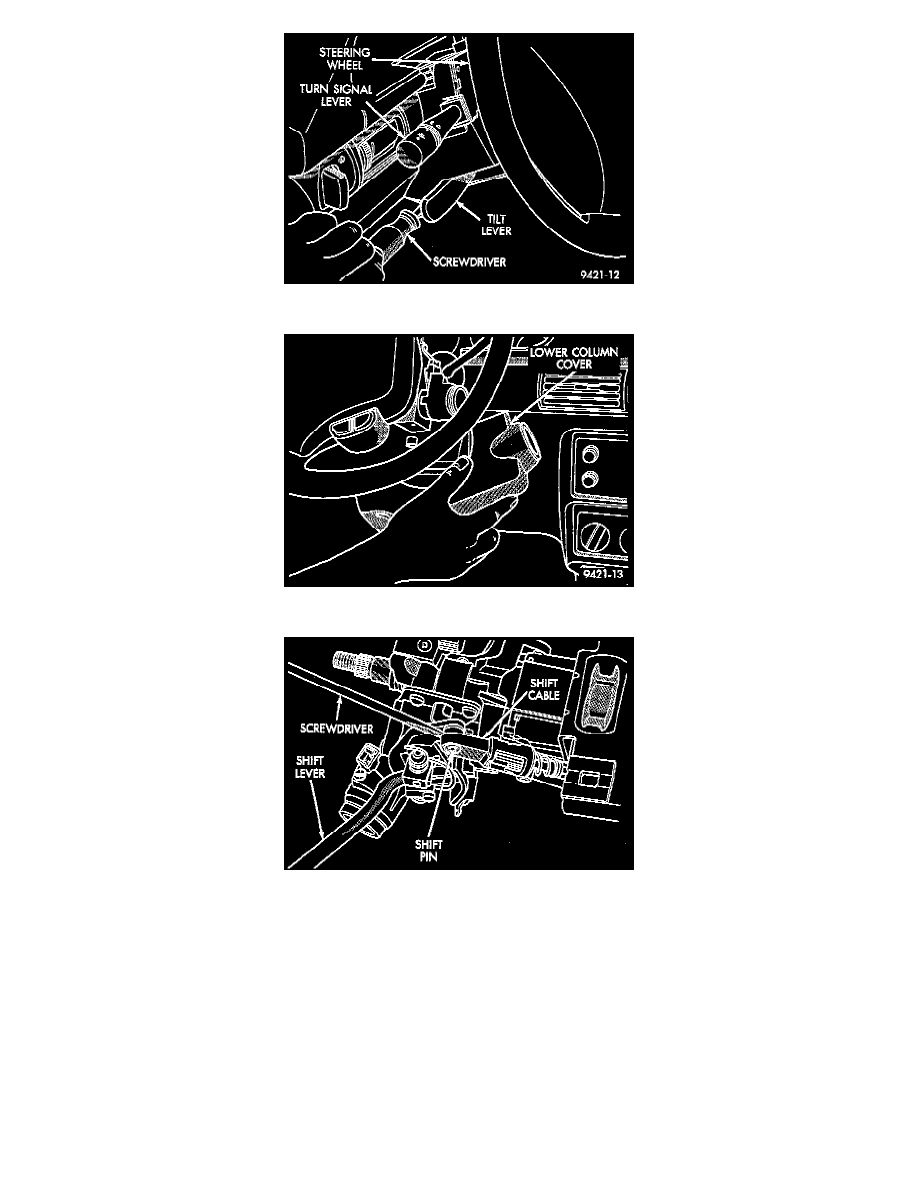 STEERING WHEEL

TURN SIGNAL LEVER

TILT LEVER

SCREWDRIVER

9421-12

LOWER COLUMN COVER

9421-13

SHIFT CABLE

SCREWDRIVER

SHIFT LEVER

SHIFT PIN