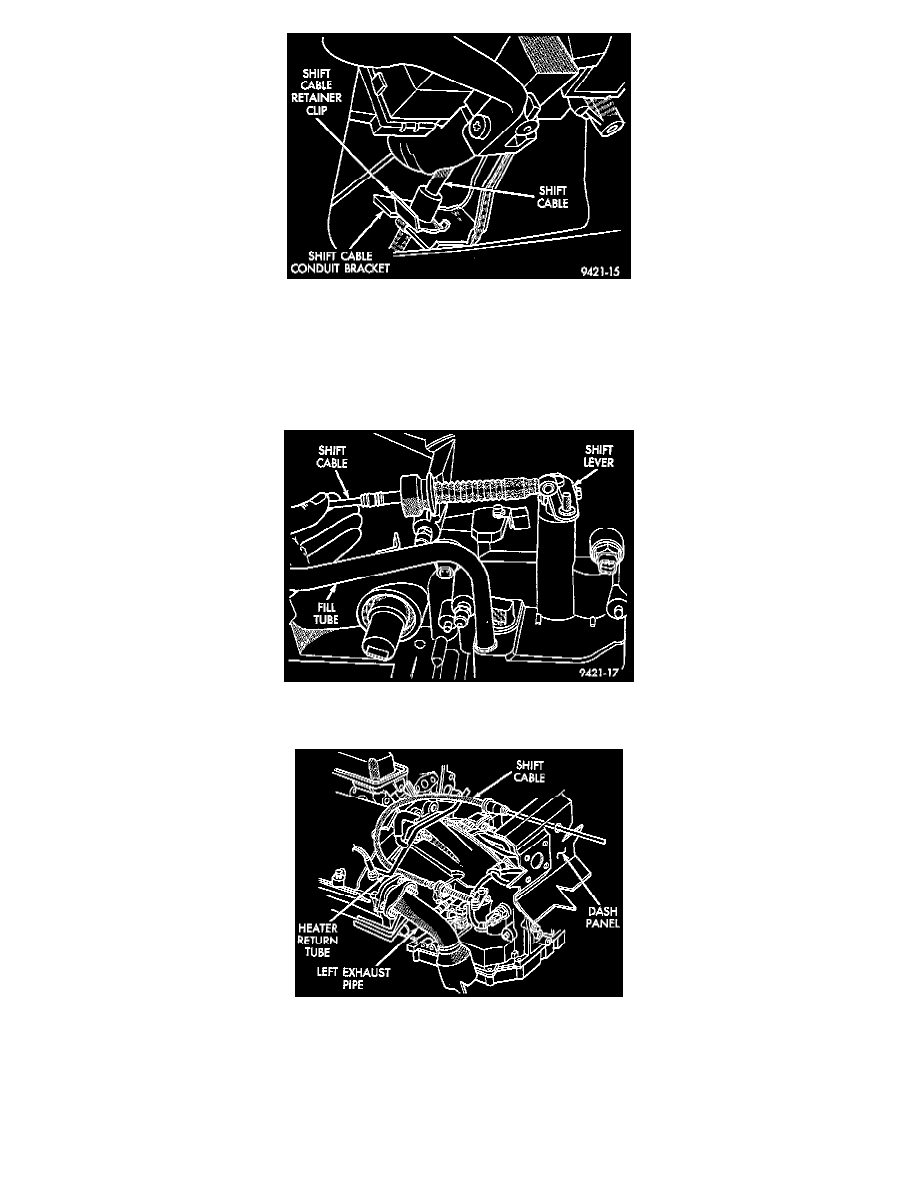 SHIFT CABLE RETAINER CLIP

SHIFT CABLE

SHIFT CABLE CONDUIT BRACKET

9421-15

SHIFT CABLE

SHIFT LEVER

FILL TUBE

9421-17

SHIFT CABLE

DASH PANEL

HEATER RETURN TUBE

LEFT EXHAUST PIPE