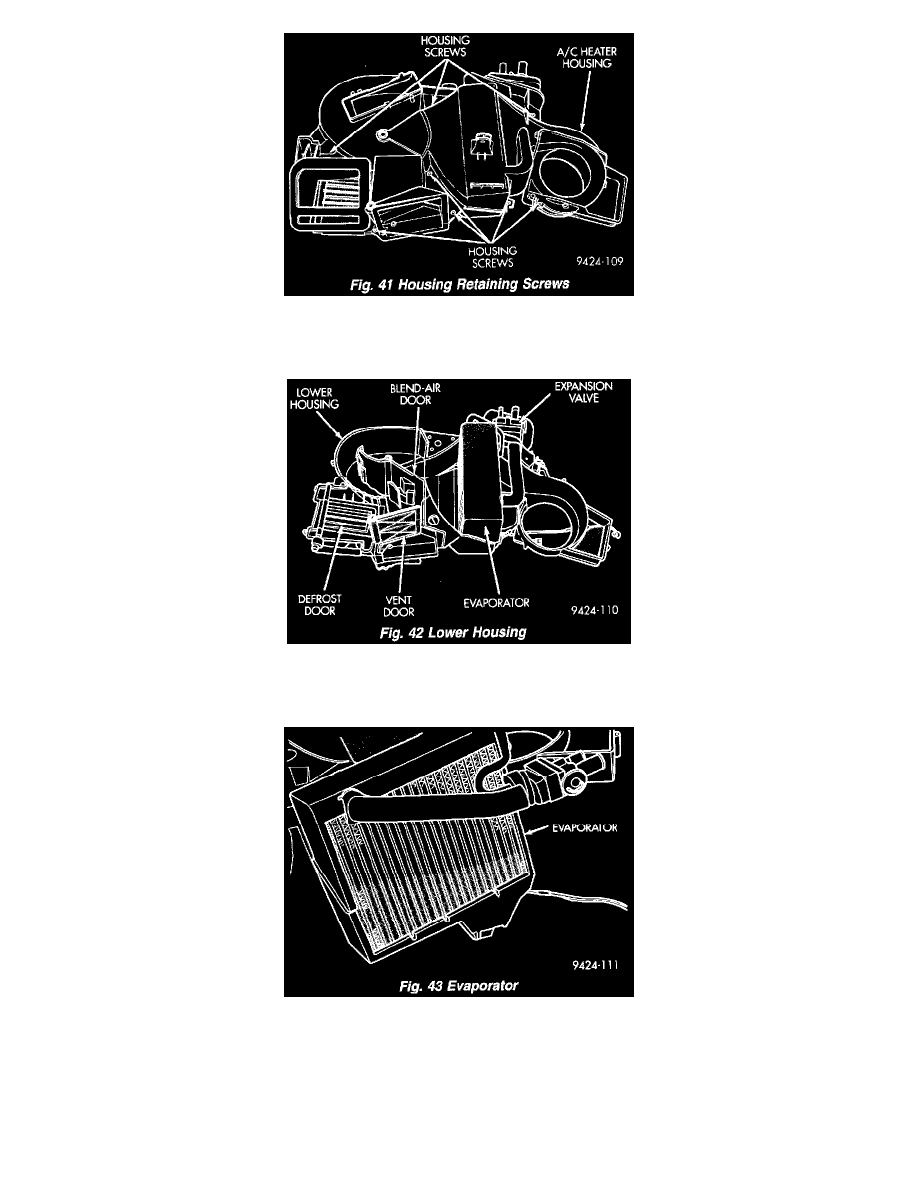 HOUSING SCREWS

A/C HEATER HOUSING

HOUSING SCREWS

9424-109

Fig. 41 Housing Retaining Screws

LOWER HOUSING

BLEND-AIR DOOR

EXPANSION VALVE

DEFROST DOOR

VENT DOOR

EVAPORATOR

9424-110

Fig. 42 Lower Housing

EVAPORATOR

9424-111

Fig. 43 Evaporator