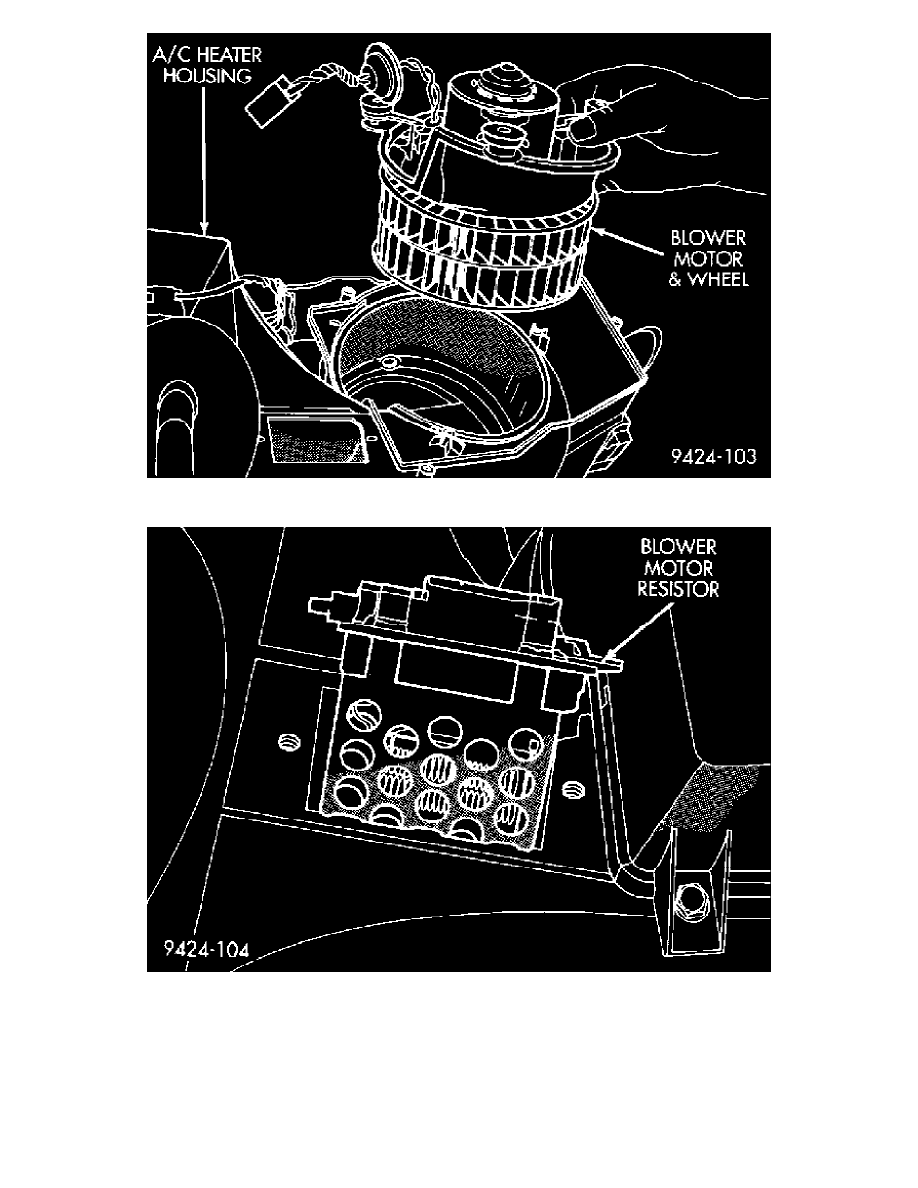 A/C HEATER HOUSING

BLOWER MOTOR & WHEEL

9424-103

BLOWER MOTOR RESISTOR

9424-104