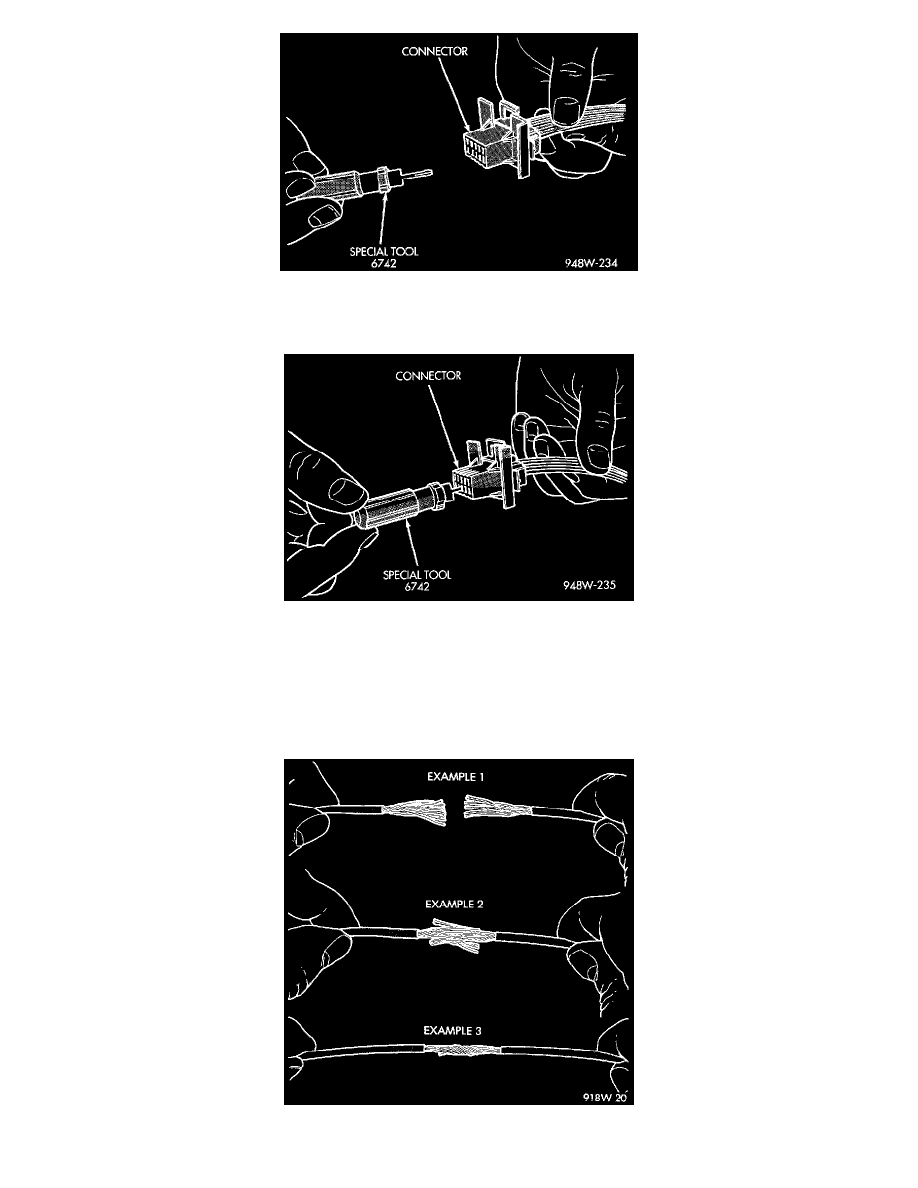 CONNECTOR

SPECIAL TOOL
6742

948W-234

CONNECTOR

SPECIAL TOOL
6742

948W-235

EXAMPLE 1

EXAMPLE 2

EXAMPLE 3

918W 20