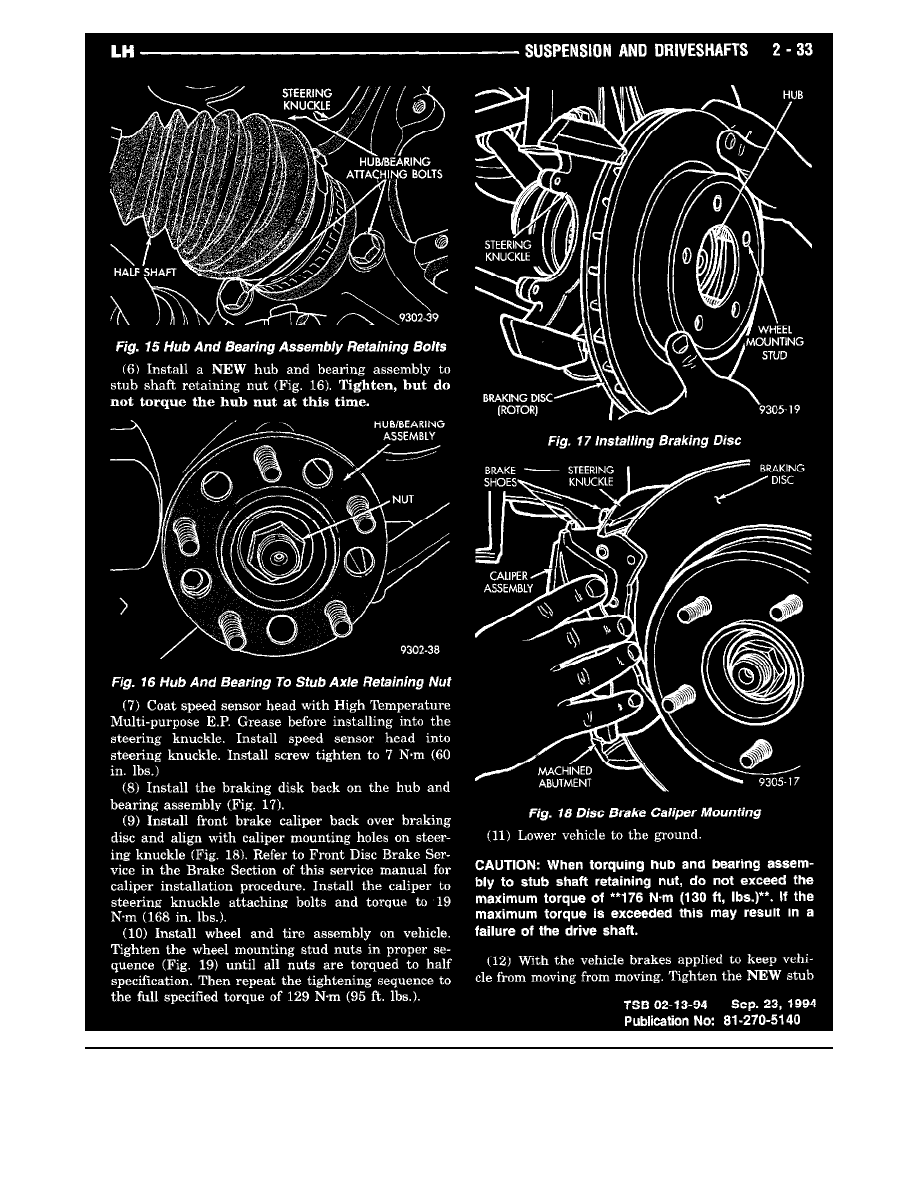 LH SUSPENSION AND DRIVESHAFTS 2 - 33

STEERING KNUCKLE

HUB/BEARING ATTACHING BOLTS

HALF SHAFT

9302-39

Fig. 15 Hub And Bearing Assembly Retaining Bolts

(6) Install a NEW hub and bearing assembly to stub shaft retaining nut (Fig. 16). Tighten, but do not torque the hub nut at this time.

HUB/BEARING ASSEMBLY

NUT

9302-38

Fig. 16 Hub And Bearing To Stub Axle Retaining Nut

(7) Coat speed sensor head with High Temperature Multi-purpose E.P. Grease before installing into the steering knuckle. Install speed sensor head into steering knuckle. Install screw tighten to 7 N·m (60 in. lbs.)

(8) Install the braking disk back on the hub and bearing assembly (Fig. 17).

(9) Install front brake caliper back over braking disc and align with caliper mounting holes on steering knuckle (Fig. 18). Refer to Front Disc Brake Service in the Brake Section of this service manual for caliper installation procedure. Install the caliper to steering knuckle attaching bolts and torque to 19 N·m (168 in. lbs.).

(10) Install wheel and tire assembly on vehicle. Tighten the wheel mounting stud nuts in proper sequence (Fig. 19) until all nuts are torqued to half specification. Then repeat the tightening sequence to the full specified torque of 129 N·m (95 ft. lbs.).

HUB

STEERING KNUCKLE

WHEEL MOUNTING STUD

BRAKING DISC (ROTOR)

9305-19

Fig. 17 Installing Braking Disc

BRAKE SHOES

STEERING KNUCKLE

BRAKING DISC

CALIPER ASSEMBLY

MACHINED ABUTMENT

9305-17

Fig. 18 Disc Brake Caliper Mounting

(11) Lower vehicle to the ground.

CAUTION: When torquing hub and bearing assembly to stub shaft retaining nut, do not exceed the maximum torque of **176 N·m (130 ft, lbs.)**. If the maximum torque is exceeded this may result in a failure of the drive shaft.

(12) With the vehicle brakes applied to keep vehicle from moving from moving. Tighten the NEW stub

TSB 02-13-94 Sep. 23, 1994
Publication No: 81-270-5140