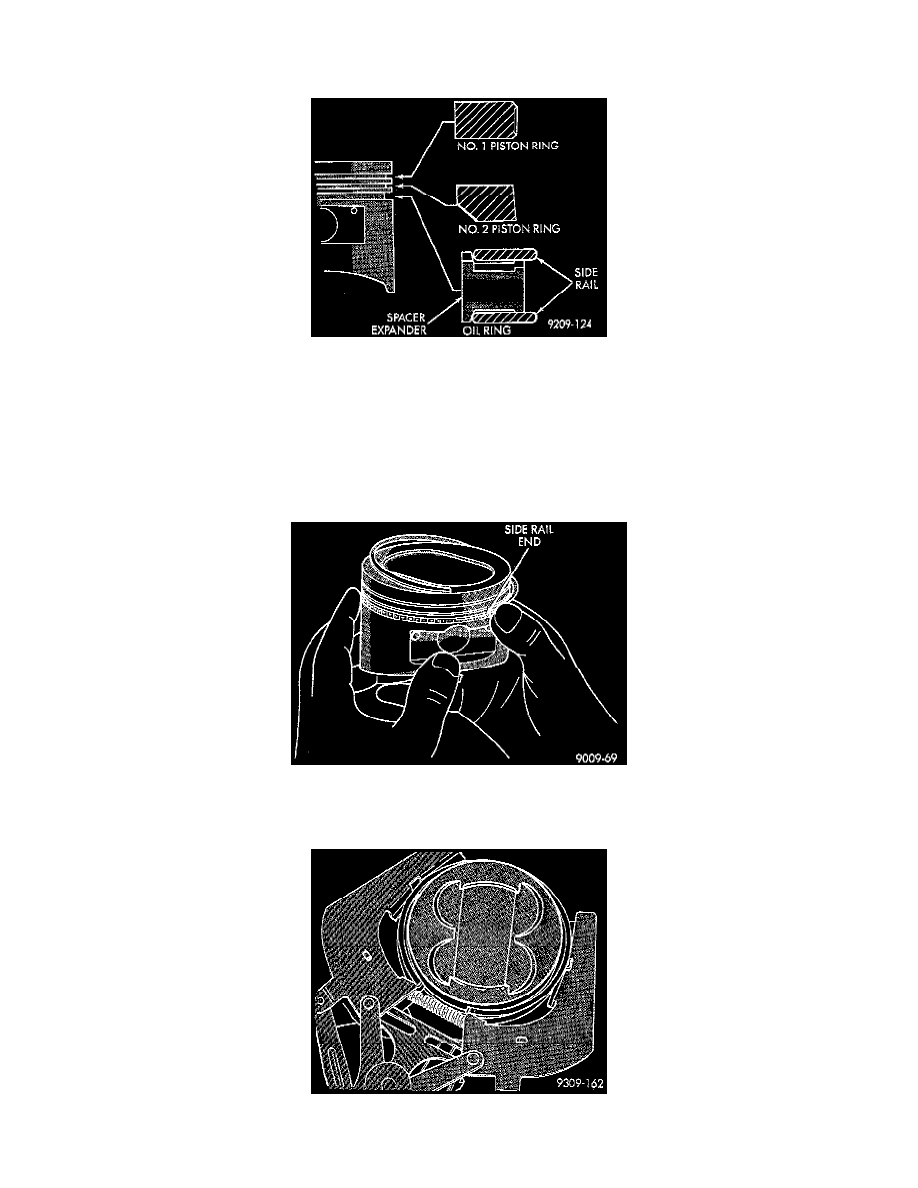 NO. 1 PISTON RING

NO. 2 PISTON RING

SIDE RAIL

SPACER EXPANDER

OIL RING

9209-124

SIDE RAIL END

9009-69

9309-162