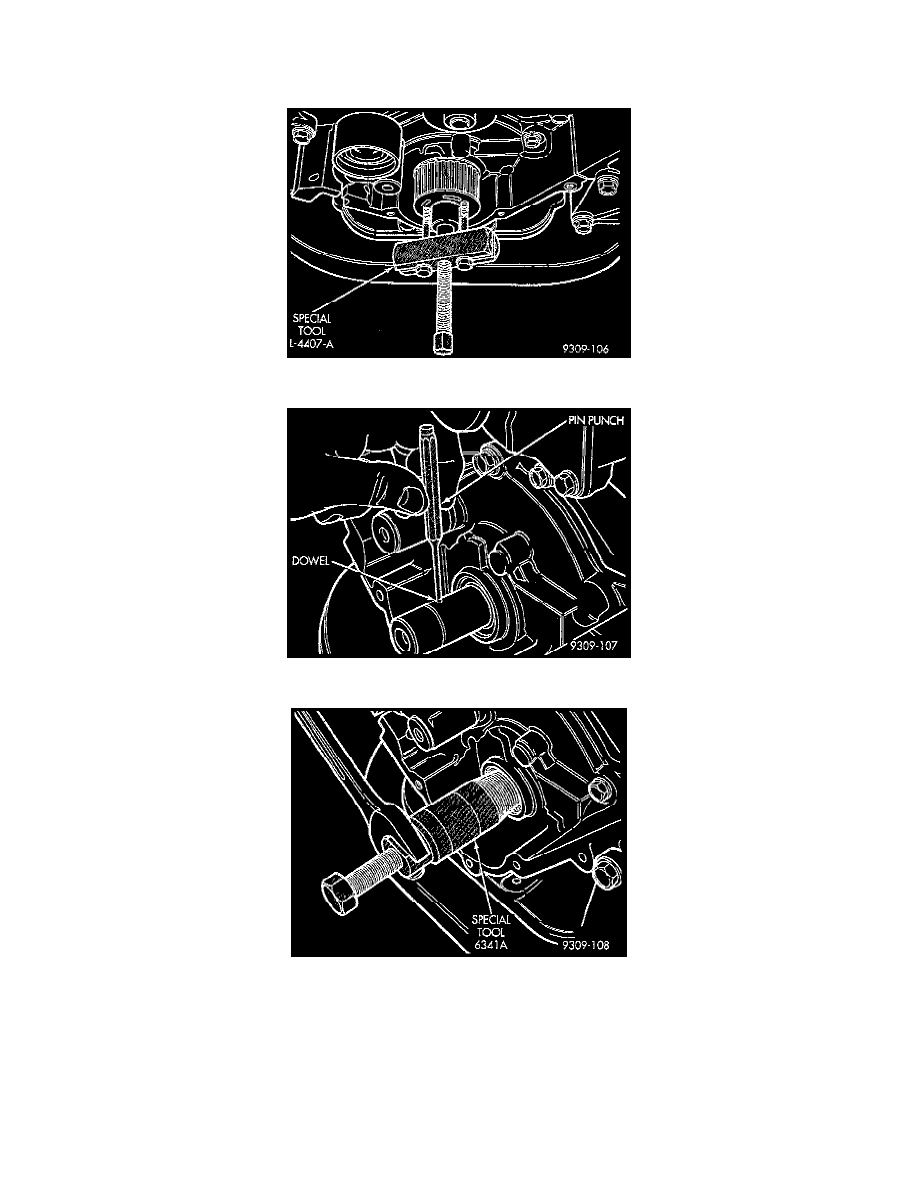 SPECIAL TOOL L-4407-A

9309-106

PIN PUNCH

DOWEL

9309-107

SPECIAL TOOL 6341A

9309-108