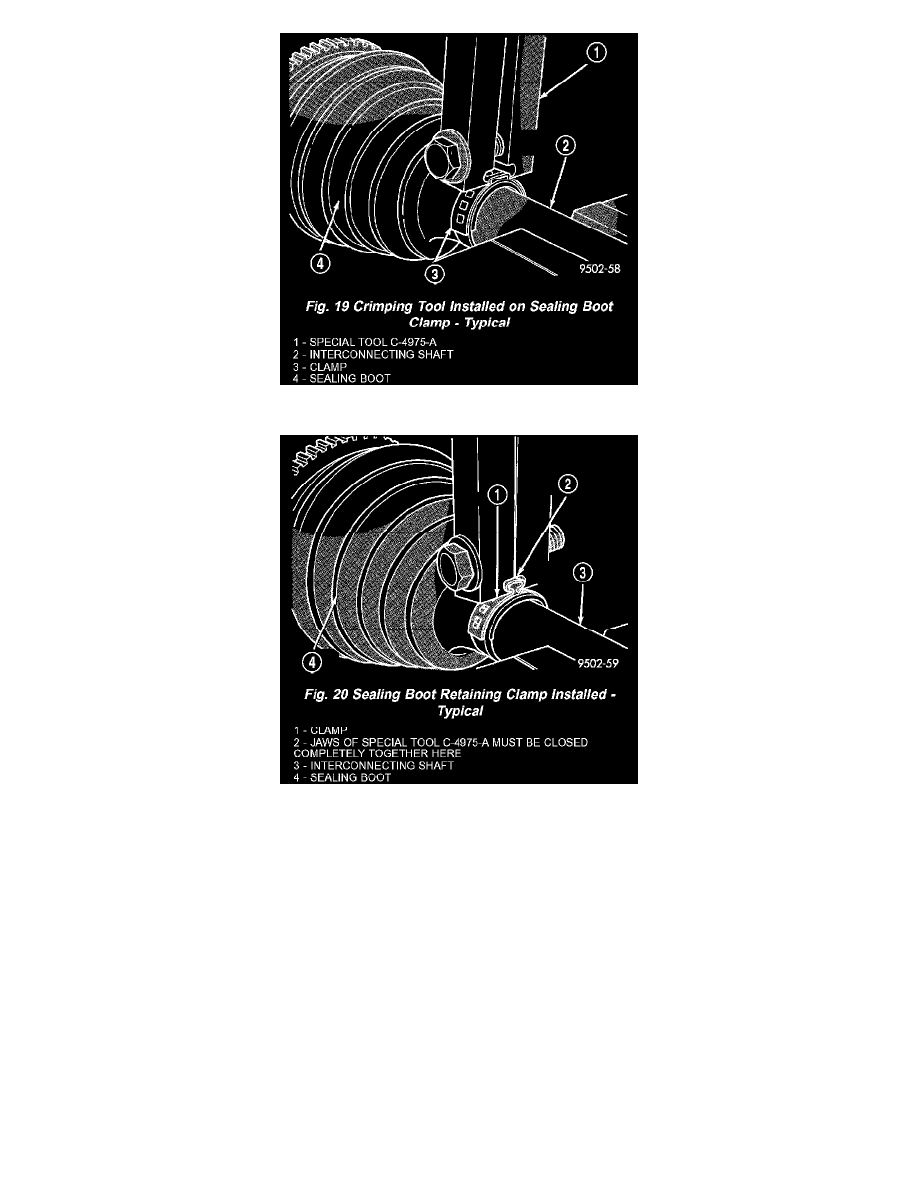 1

2

4

3

9502-58

Fig. 19 Crimping Tool Installed on Sealing Boot Clamp - Typical

1 - SPECIAL TOOL C-4975-A
2 - INTERCONNECTING SHAFT
3 - CLAMP
4 - SEALING BOOT

1

2

3

4

9502-59

Fig. 20 Sealing Boot Retaining Clamp Installed - Typical

1 - CLAMP
2 - JAWS OF SPECIAL TOOL C-4975-A MUST BE CLOSED COMPLETELY TOGETHER HERE
3 - INTERCONNECTING SHAFT
4 - SEALING BOOT