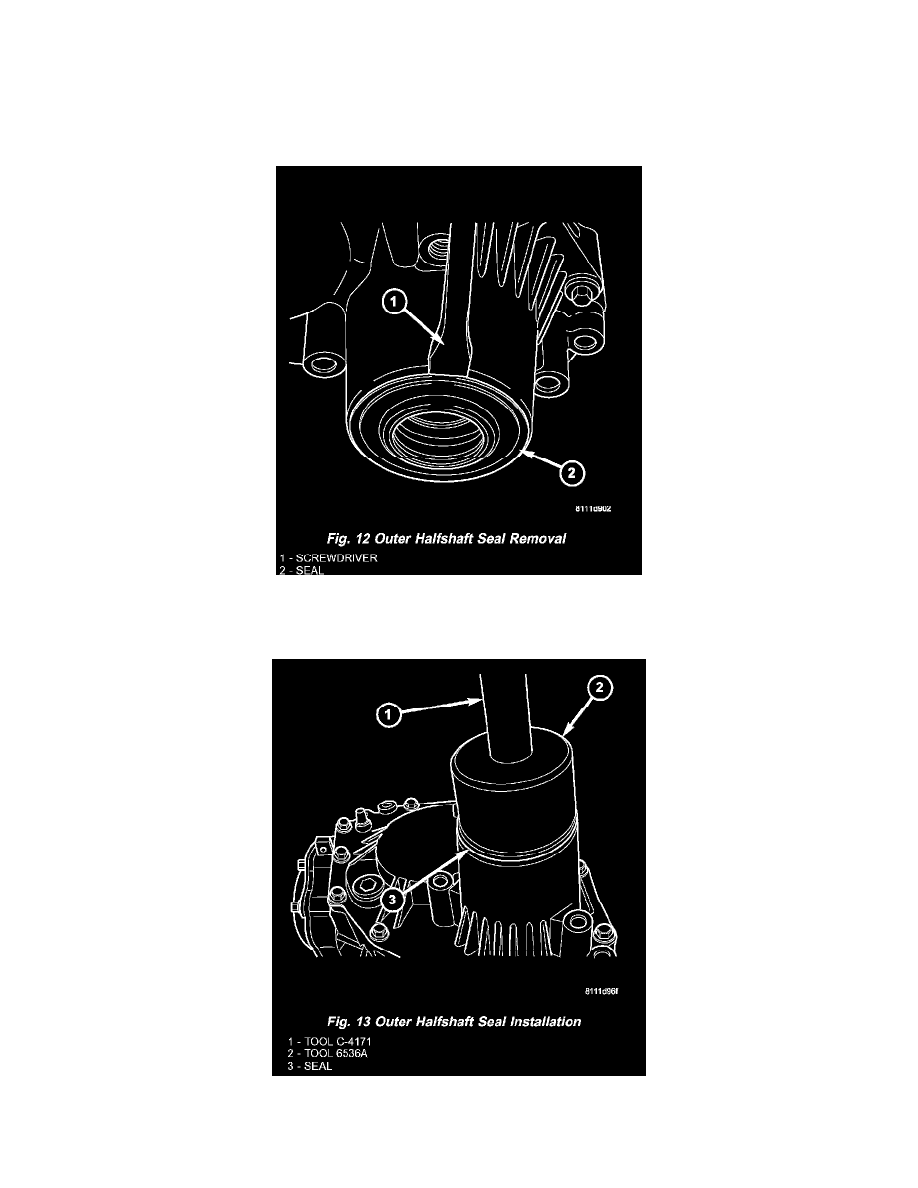 1

2

8111d902

Fig. 12 Outer Halfshaft Seal Removal

1 - SCREWDRIVER
2 - SEAL

1

2

3

8111d96f

Fig. 13 Outer Halfshaft Seal Installation

1 - TOOL C-4171
2 - TOOL 6536A
3 - SEAL