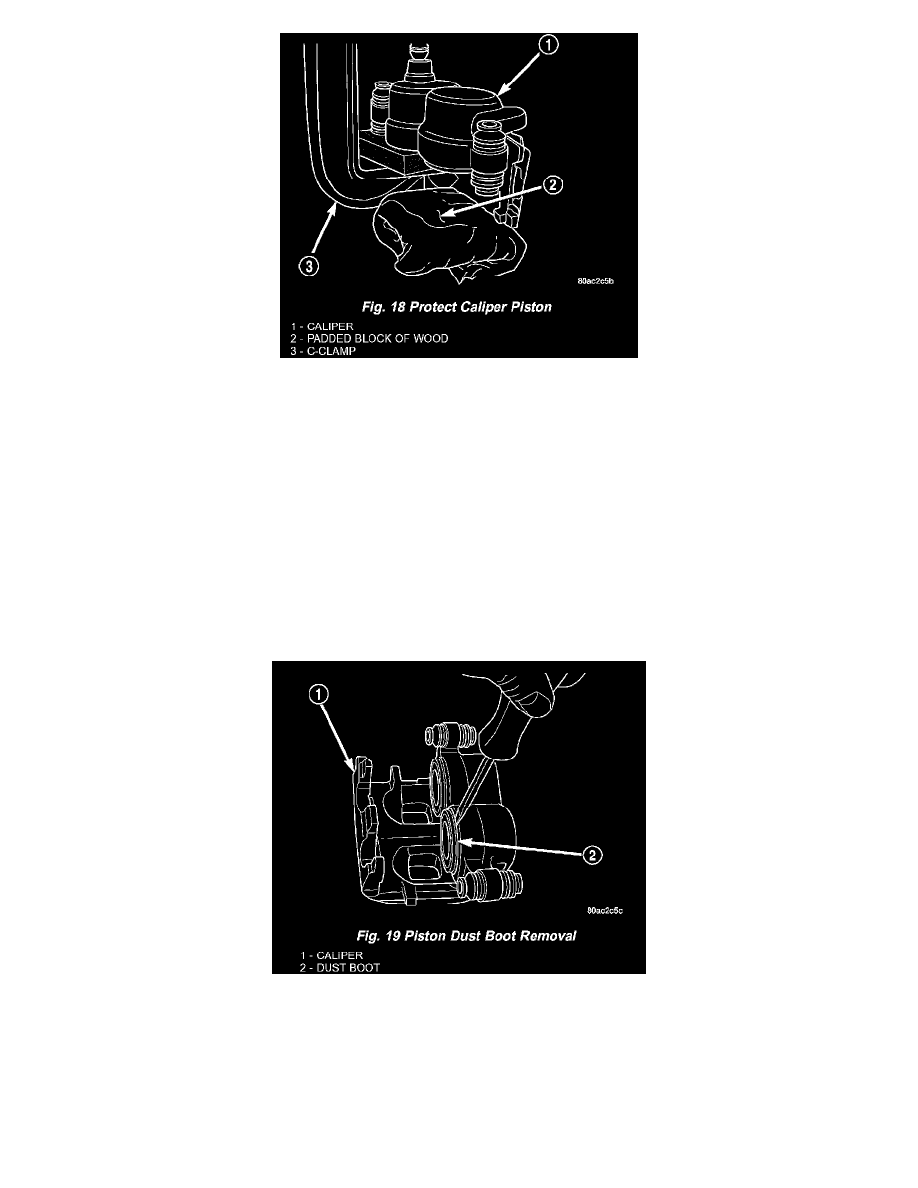 1

2

3

80ac2c5b

Fig. 18 Protect Caliper Piston

1 - CALIPER
2 - PADDED BLOCK OF WOOD
3 - C-CLAMP

1

2

80ac2c5c

Fig. 19 Piston Dust Boot Removal

1 - CALIPER
2 - DUST BOOT