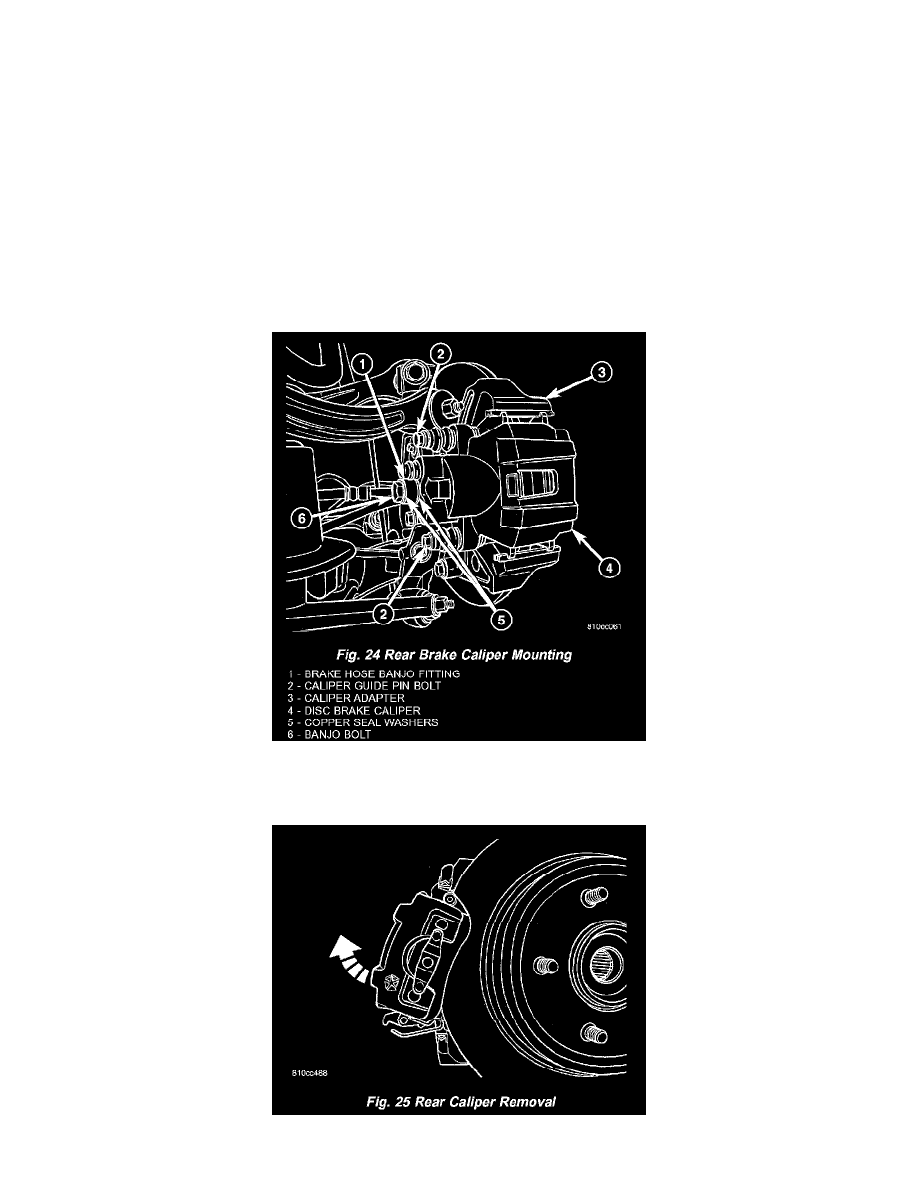 1
2
3
6
4
2
5
810cc061

Fig. 24 Rear Brake Caliper Mounting

1 - BRAKE HOSE BANJO FITTING
2 - CALIPER GUIDE PIN BOLT
3 - CALIPER ADAPTER
4 - DISC BRAKE CALIPER
5 - COPPER SEAL WASHERS
6 - BANJO BOLT

810cc488

Fig. 25 Rear Caliper Removal