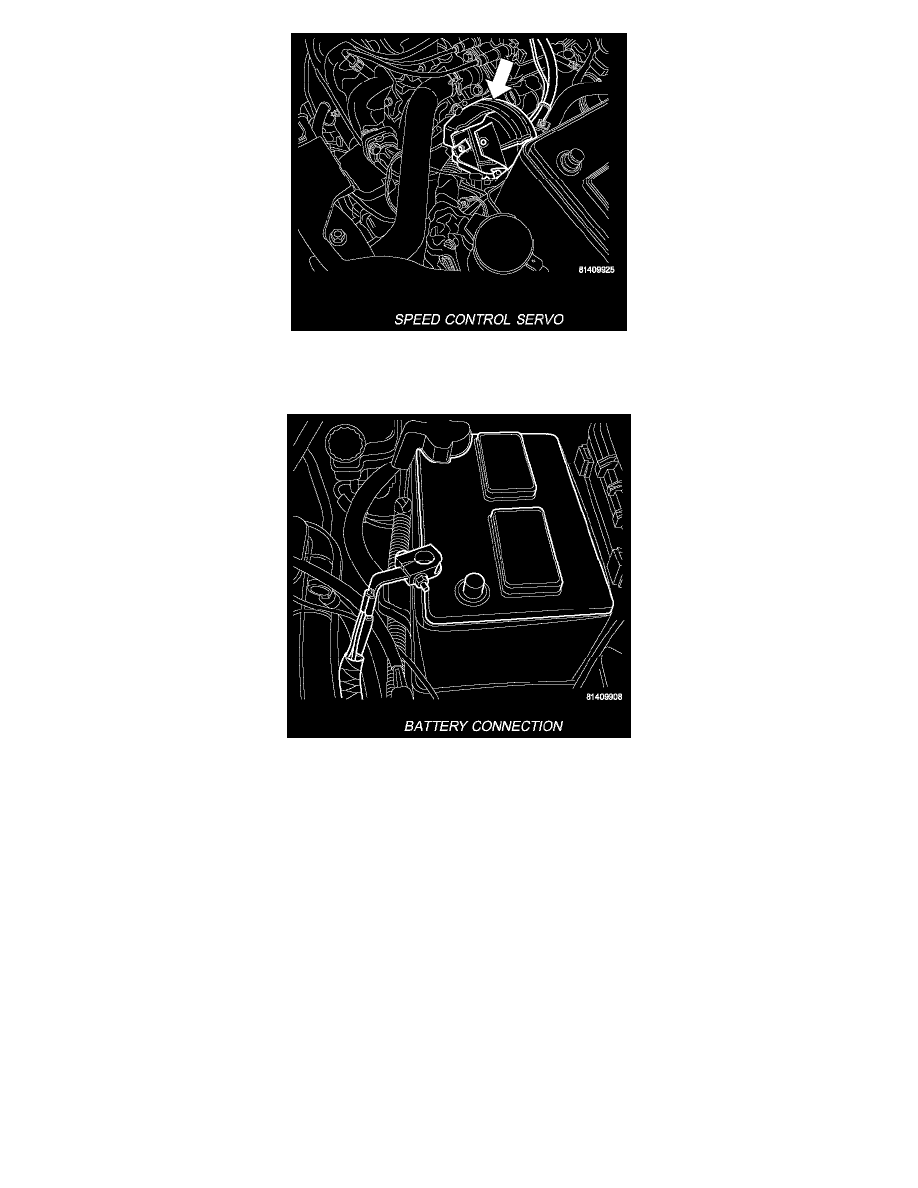 81409925

SPEED CONTROL SERVO

81409908

BATTERY CONNECTION