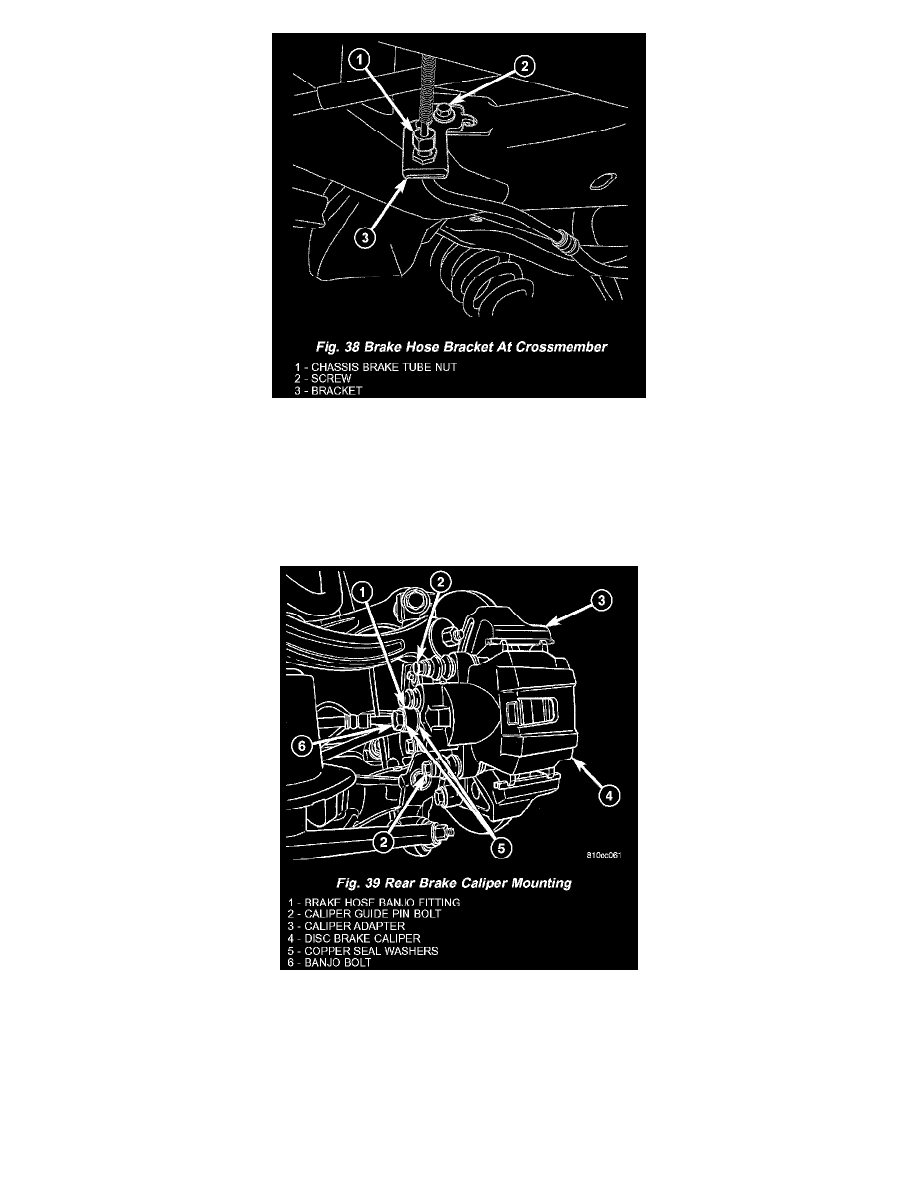 1
2
3

Fig. 38 Brake Hose Bracket At Crossmember

1 - CHASSIS BRAKE TUBE NUT
2 - SCREW
3 - BRACKET

1
2
3
6
4
2
5
810ec061

Fig. 39 Rear Brake Caliper Mounting

1 - BRAKE HOSE BANJO FITTING
2 - CALIPER GUIDE PIN BOLT
3 - CALIPER ADAPTER
4 - DISC BRAKE CALIPER
5 - COPPER SEAL WASHERS
6 - BANJO BOLT