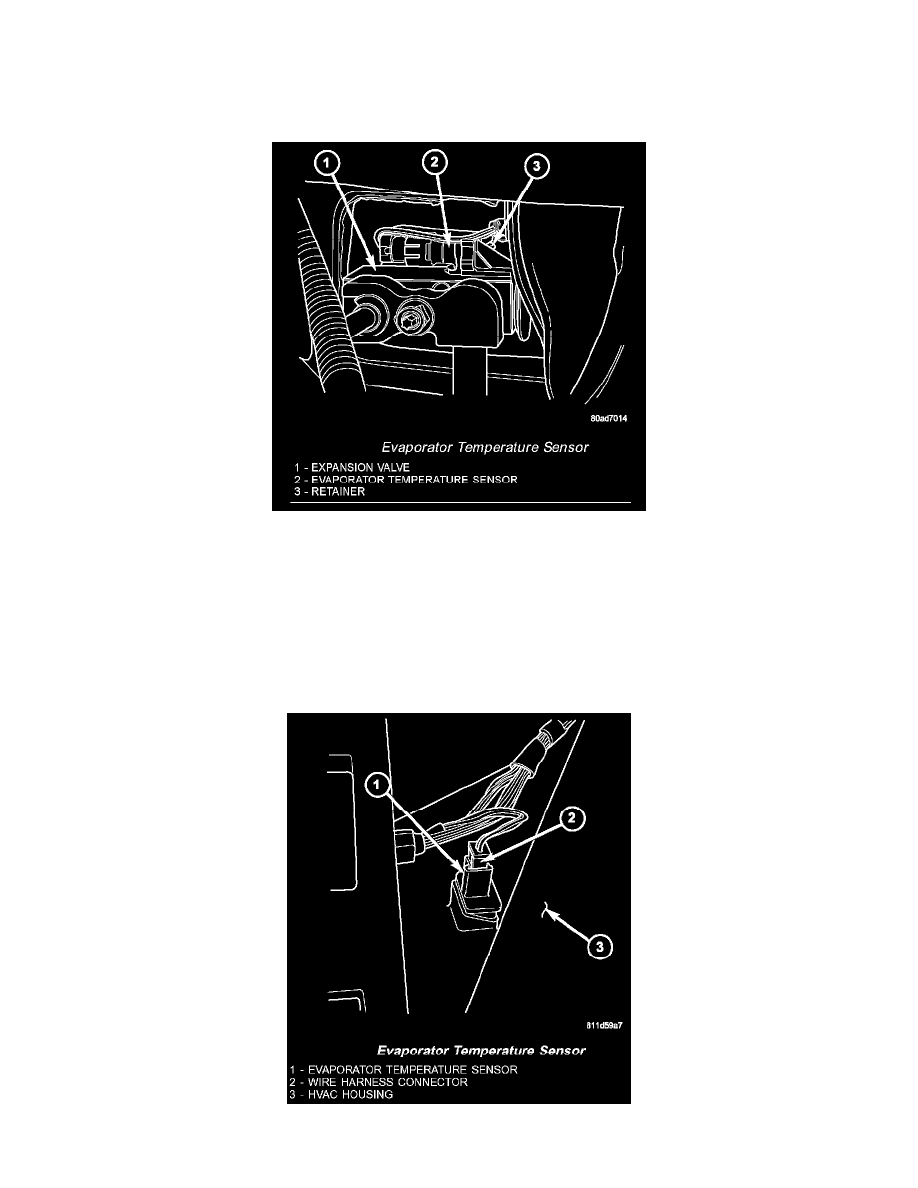 1
2
3

80ad7014

Evaporator Temperature Sensor

1 - EXPANSION VALVE
2 - EVAPORATOR TEMPERATURE SENSOR
3 - RETAINER

1
2
3

811d59a7

Evaporator Temperature Sensor

1 - EVAPORATOR TEMPERATURE SENSOR
2 - WIRE HARNESS CONNECTOR
3 - HVAC HOUSING