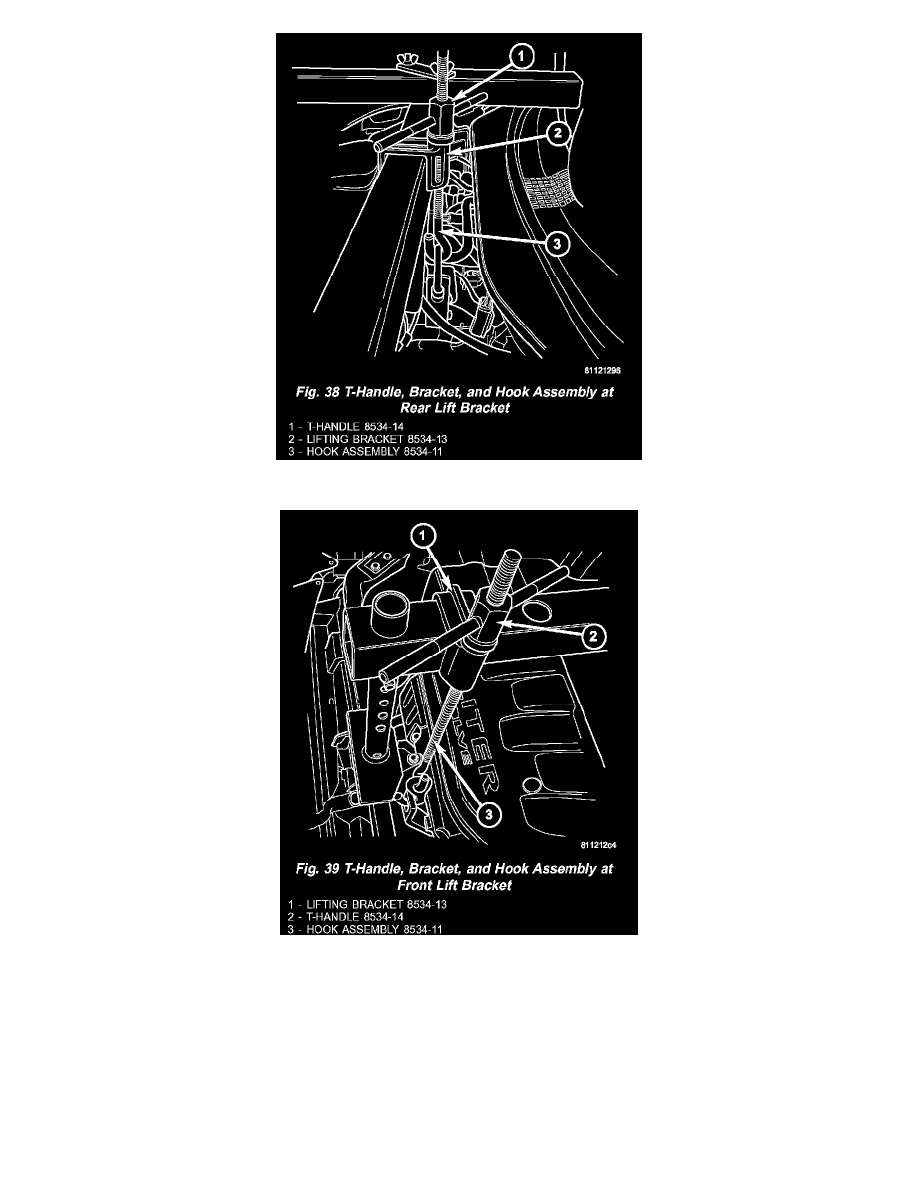 1
2
3
81121298
Fig. 38 T-Handle, Bracket, and Hook Assembly at Rear Lift Bracket
1 - T-HANDLE 8534-14
2 - LIFTING BRACKET 8534-13
3 - HOOK ASSEMBLY 8534-11

1
2
3
811212c4
Fig. 39 T-Handle, Bracket, and Hook Assembly at Front Lift Bracket
1 - LIFTING BRACKET 8534-13
2 - T-HANDLE 8534-14
3 - HOOK ASSEMBLY 8534-11