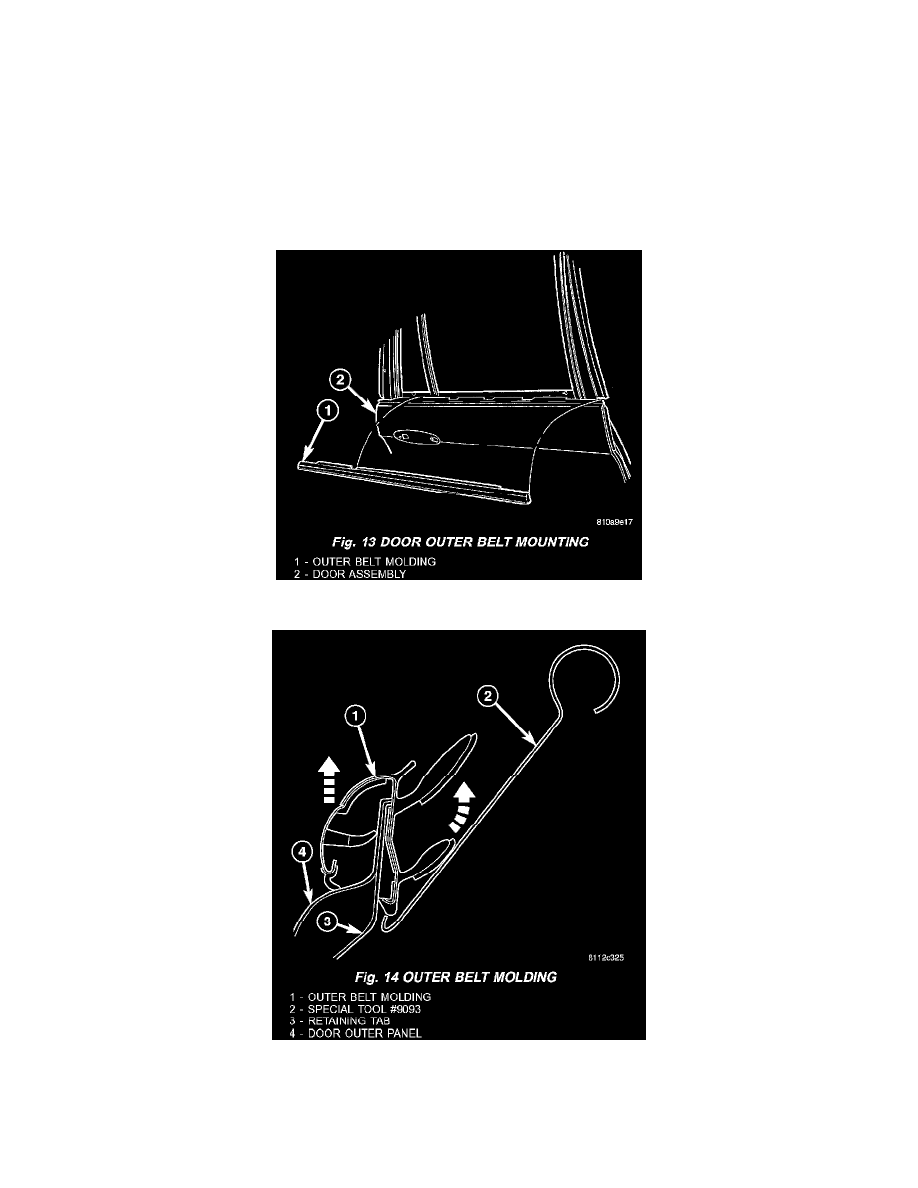 2

1

810a9e17

Fig. 13 DOOR OUTER BELT MOUNTING

1 - OUTER BELT MOLDING
2 - DOOR ASSEMBLY

1

2

4

3

8112c325

Fig. 14 OUTER BELT MOLDING

1 - OUTER BELT MOLDING
2 - SPECIAL TOOL #9093
3 - RETAINING TAB
4 - DOOR OUTER PANEL