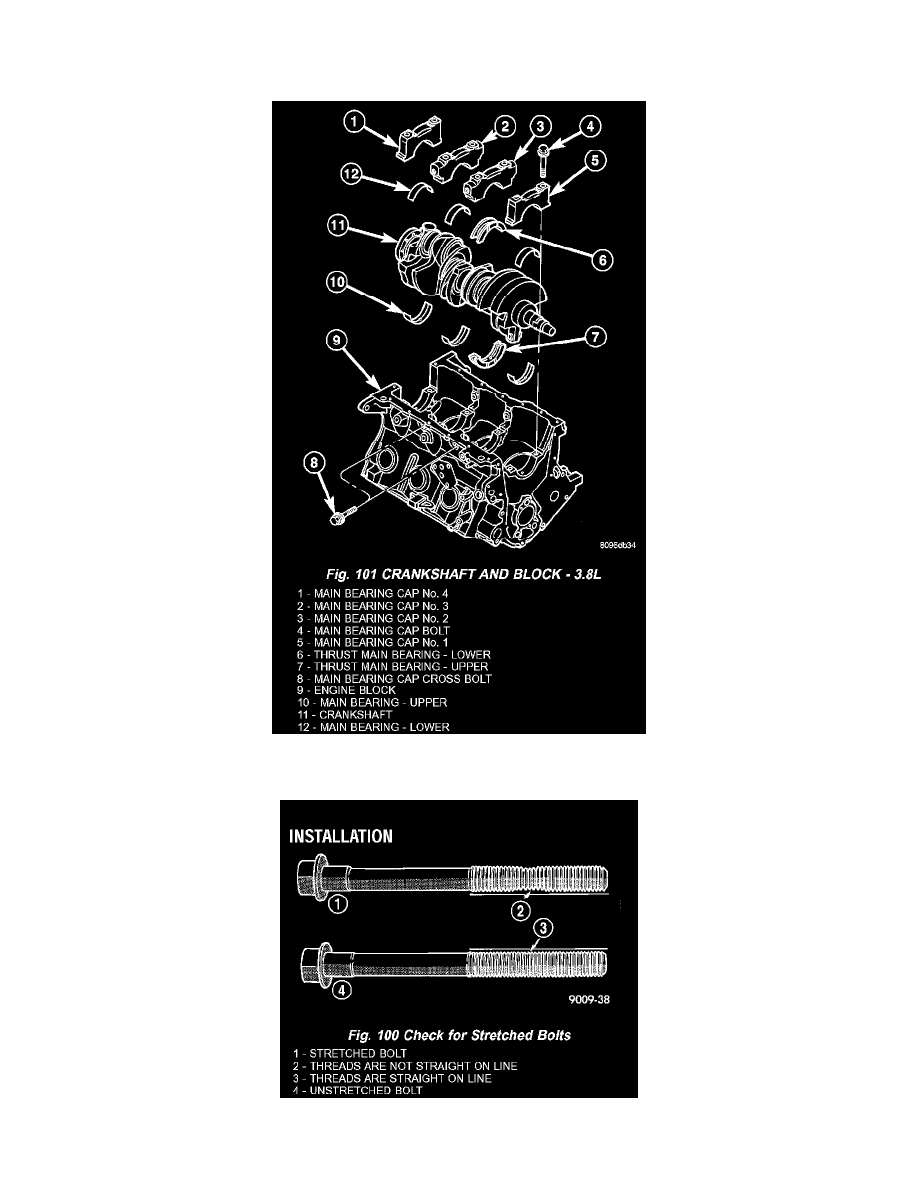 1
2
3
4
5
12
11
6
10
7
9
8
8096db34

Fig. 101 CRANKSHAFT AND BLOCK - 3.8L

1 - MAIN BEARING CAP No. 4
2 - MAIN BEARING CAP No. 3
3 - MAIN BEARING CAP No. 2
4 - MAIN BEARING CAP BOLT
5 - MAIN BEARING CAP No. 1
6 - THRUST MAIN BEARING - LOWER
7 - THRUST MAIN BEARING - UPPER
8 - MAIN BEARING CAP CROSS BOLT
9 - ENGINE BLOCK
10 - MAIN BEARING - UPPER
11 - CRANKSHAFT
12 - MAIN BEARING - LOWER

INSTALLATION

1
2
3
4
9009-38

Fig. 100 Check for Stretched Bolts

1 - STRETCHED BOLT
2 - THREADS ARE NOT STRAIGHT ON LINE
3 - THREADS ARE STRAIGHT ON LINE
4 - UNSTRETCHED BOLT