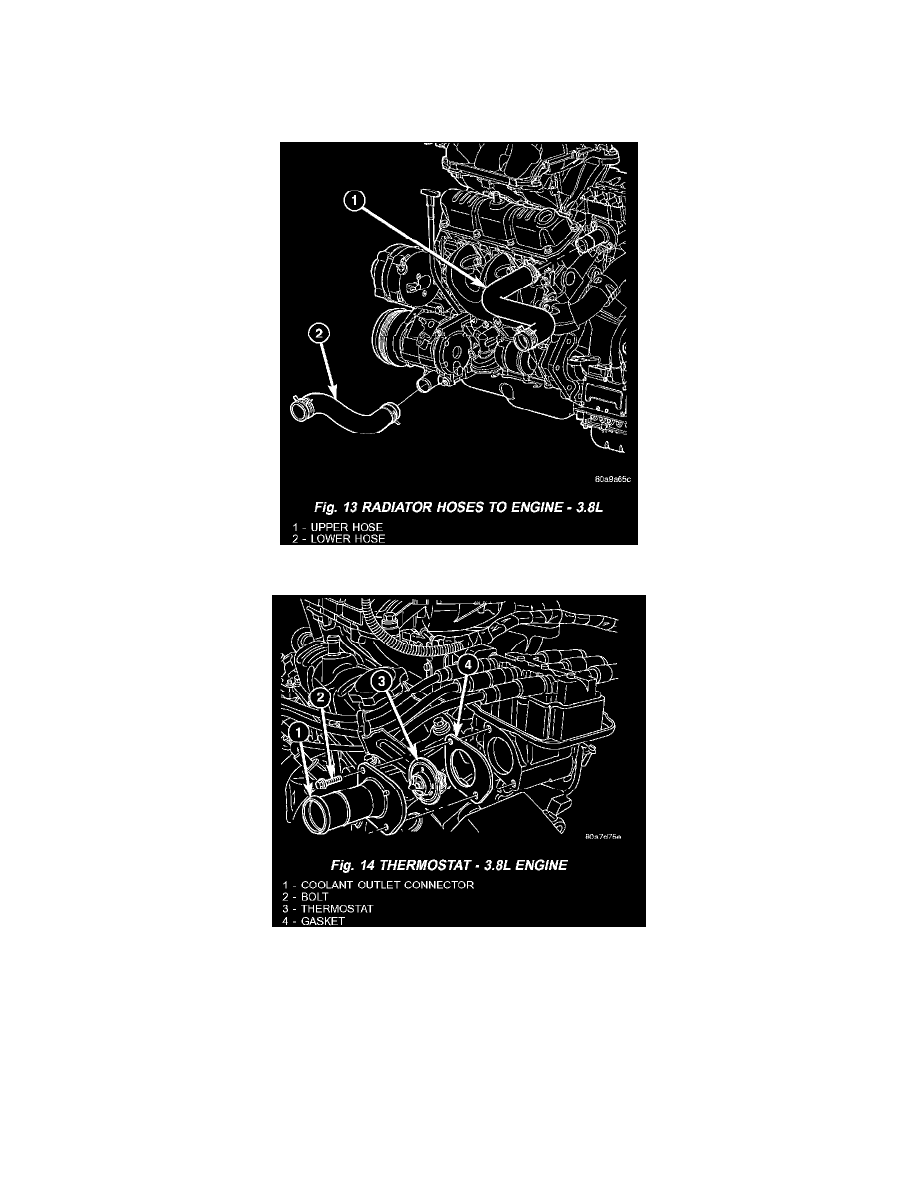 1

2

80a9a65c

Fig. 13 RADIATOR HOSES TO ENGINE - 3.8L

1 - UPPER HOSE
2 - LOWER HOSE

1

2

3

4

80a7d75e

Fig. 14 THERMOSTAT - 3.8L ENGINE

1 - COOLANT OUTLET CONNECTOR
2 - BOLT
3 - THERMOSTAT
4 - GASKET