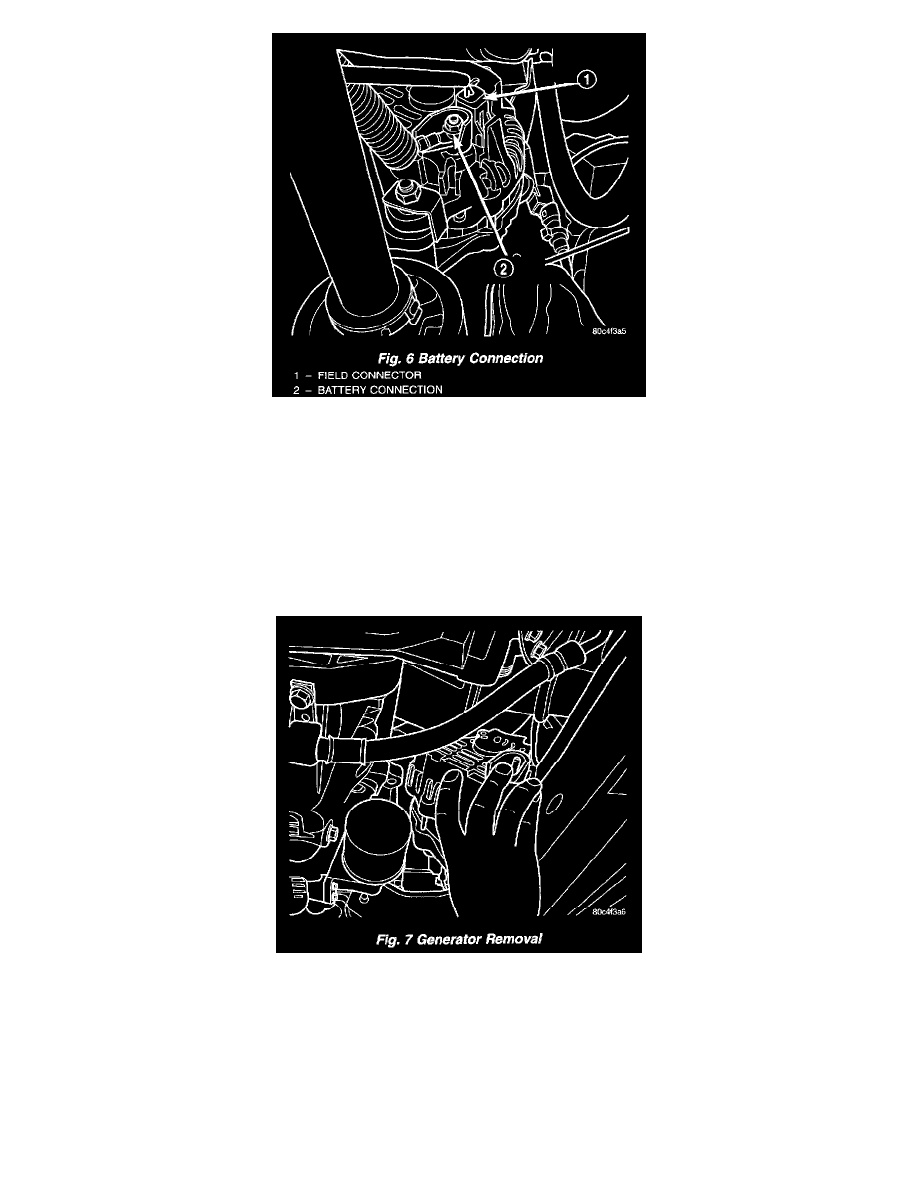 1

2

80c4f3a5

Fig. 6 Battery Connection
1 – FIELD CONNECTOR
2 – BATTERY CONNECTION

80c4f3a6

Fig. 7 Generator Removal