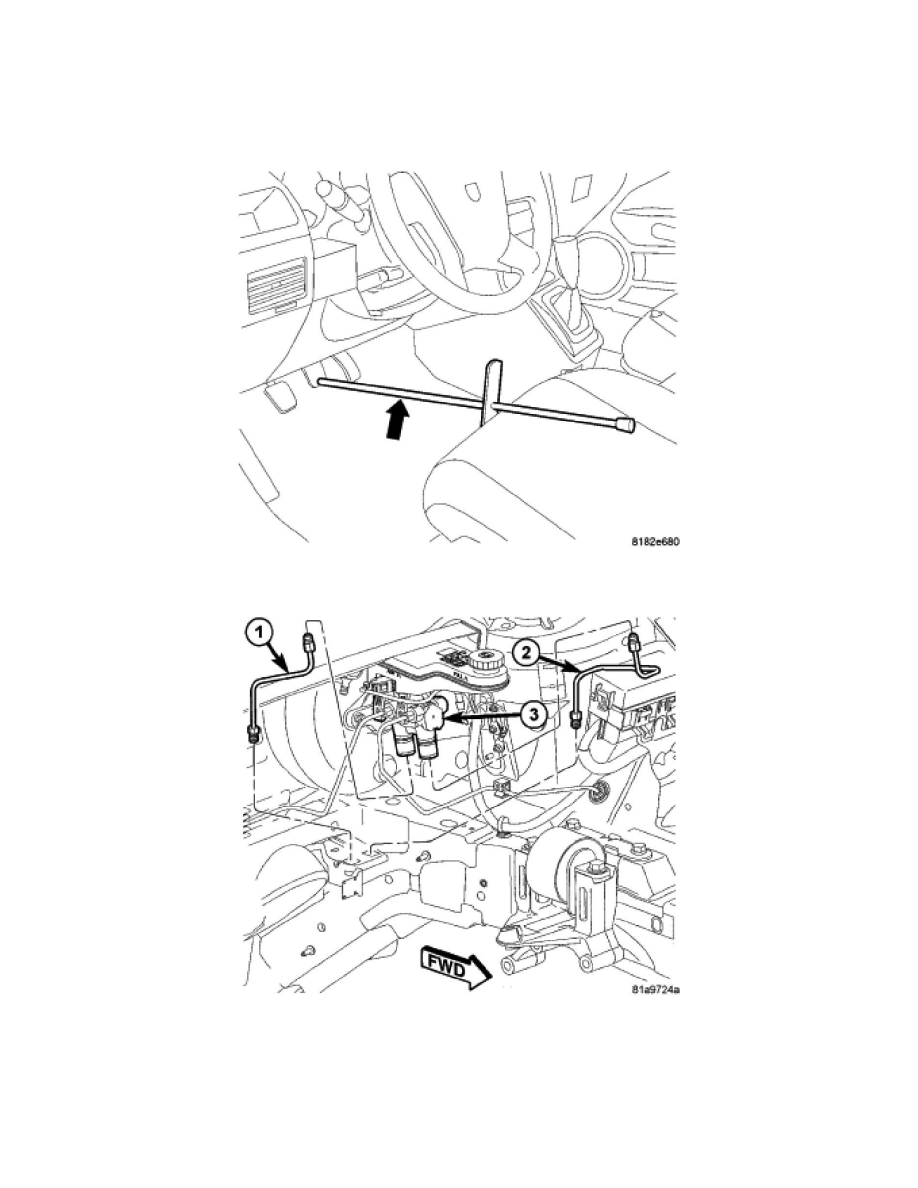 8182e680

1
2
3
FWD
81a9724a